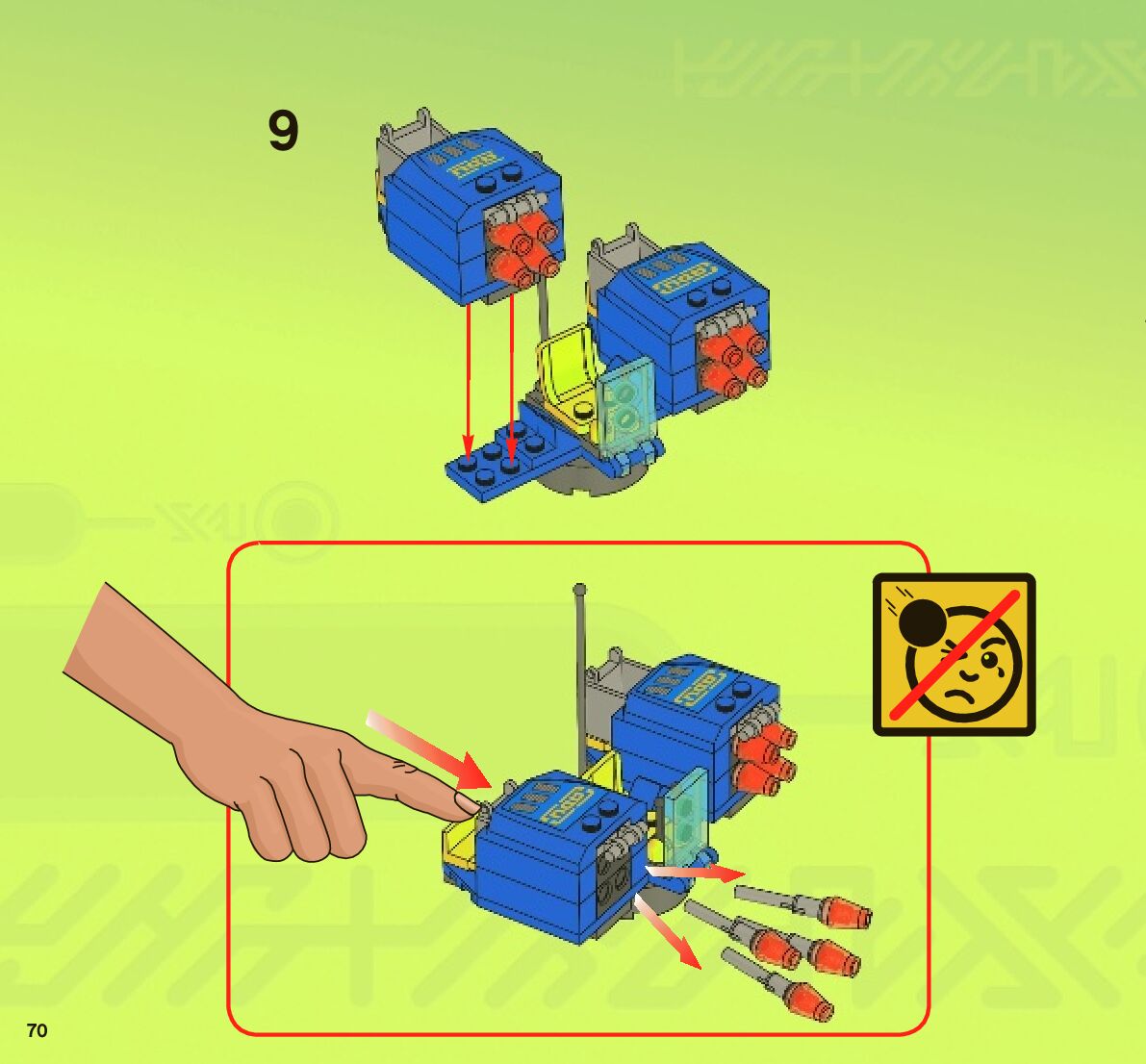 9

70