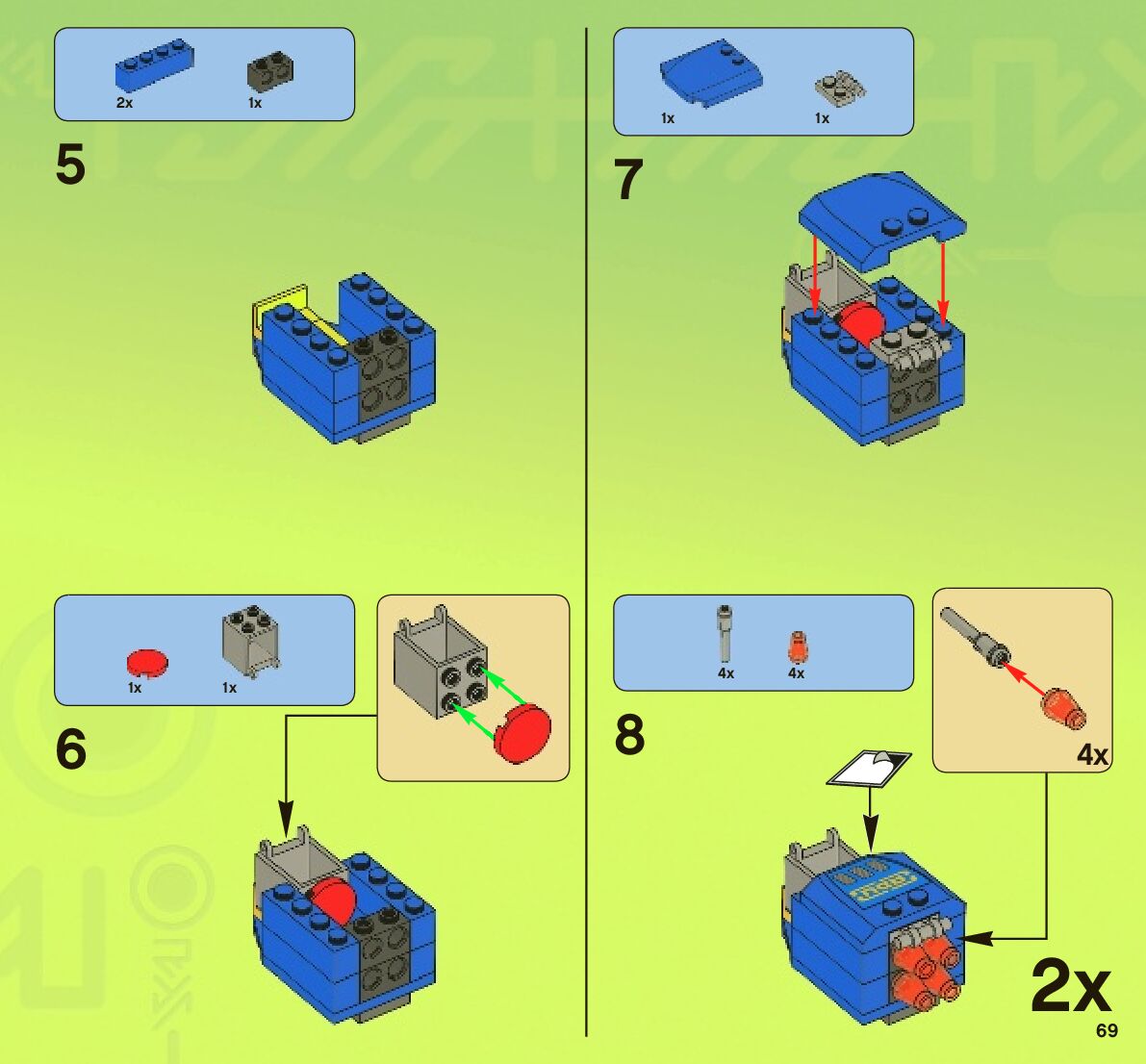 2x 1x

5

1x 1x

6

1x 1x

7

4x 4x

8

4x

2x

69