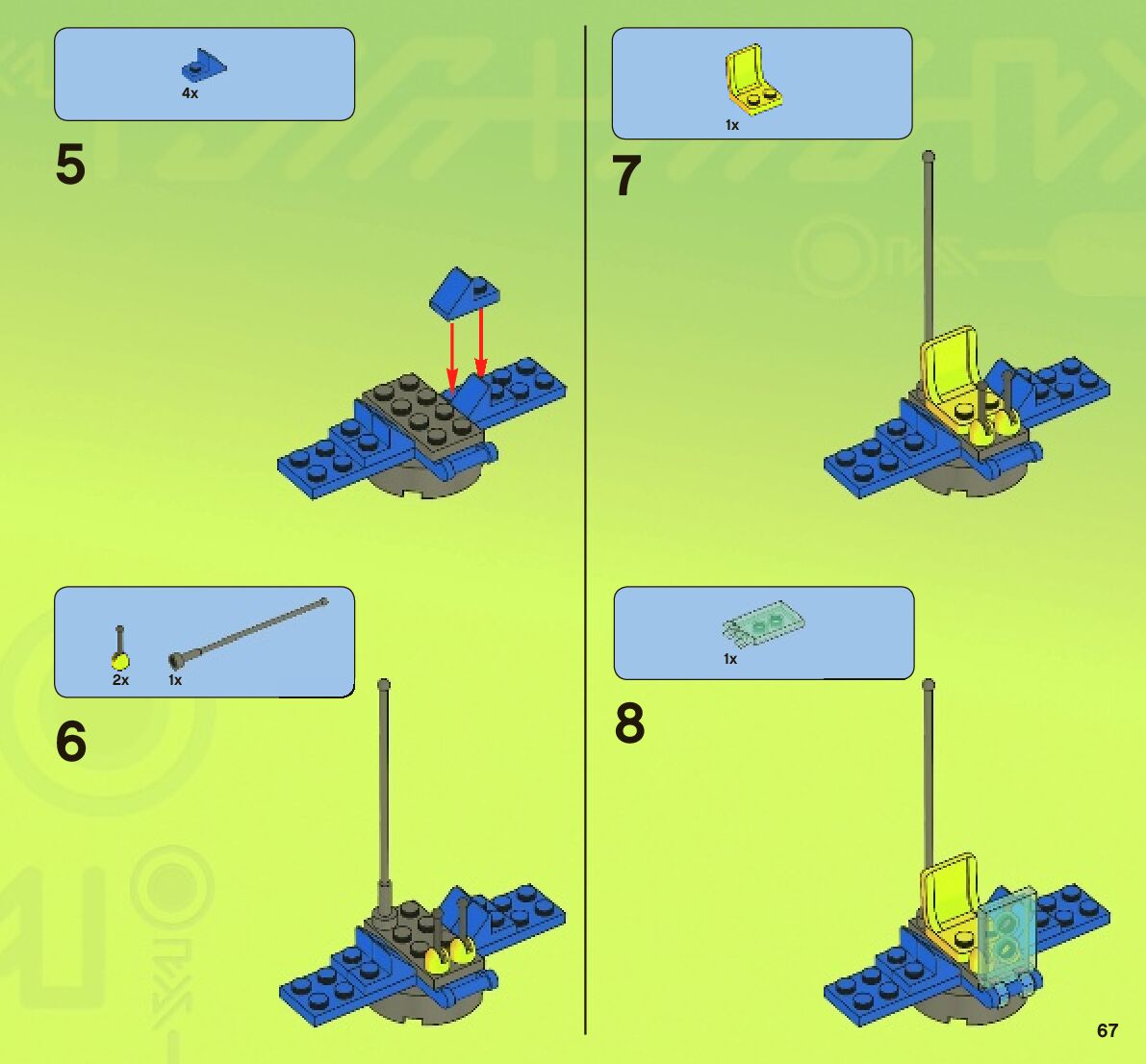 4x

5

2x 1x

6

1x

7

1x

8

67