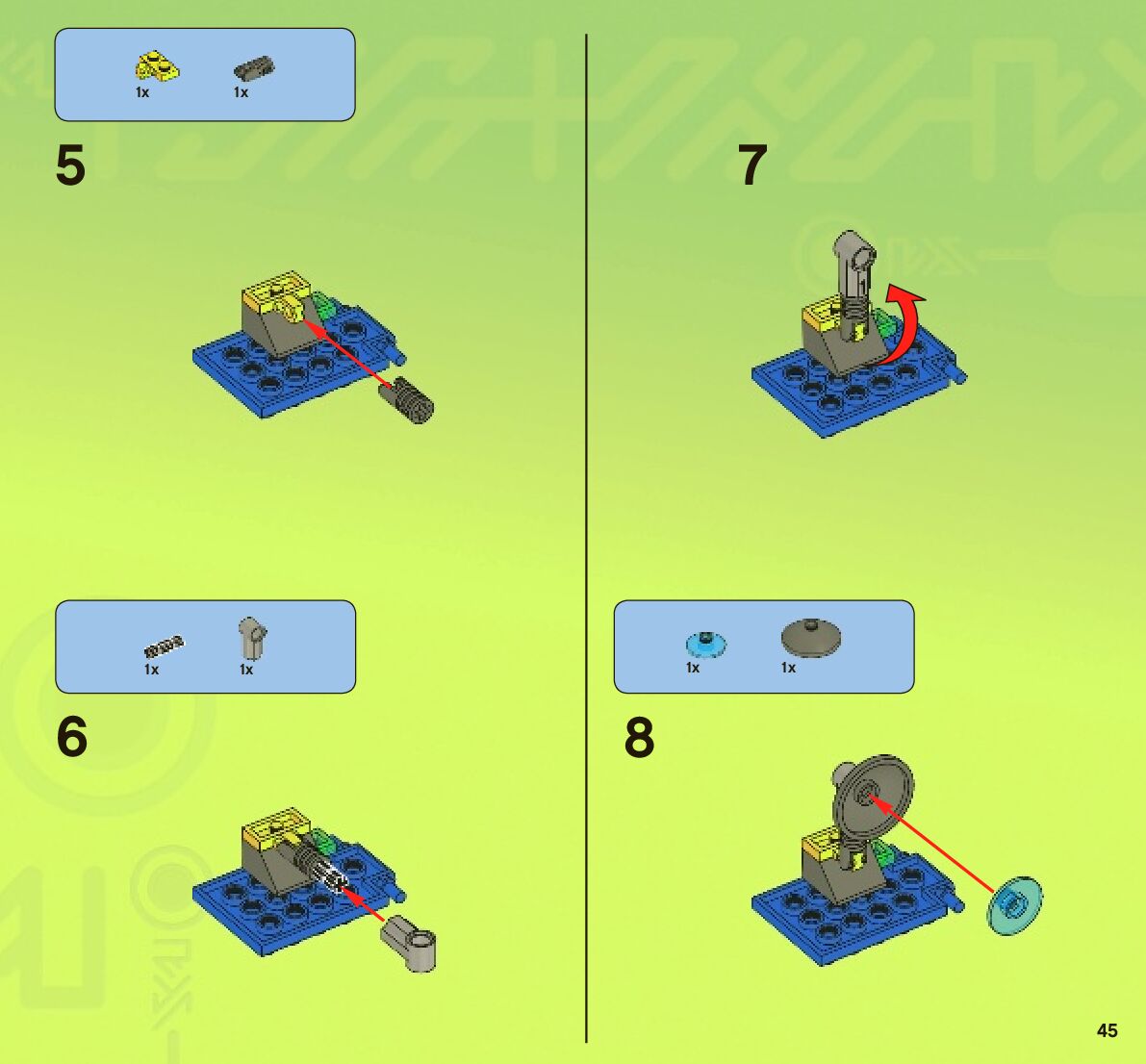 1x 1x

5

1x 1x

6

7

1x 1x

8

45