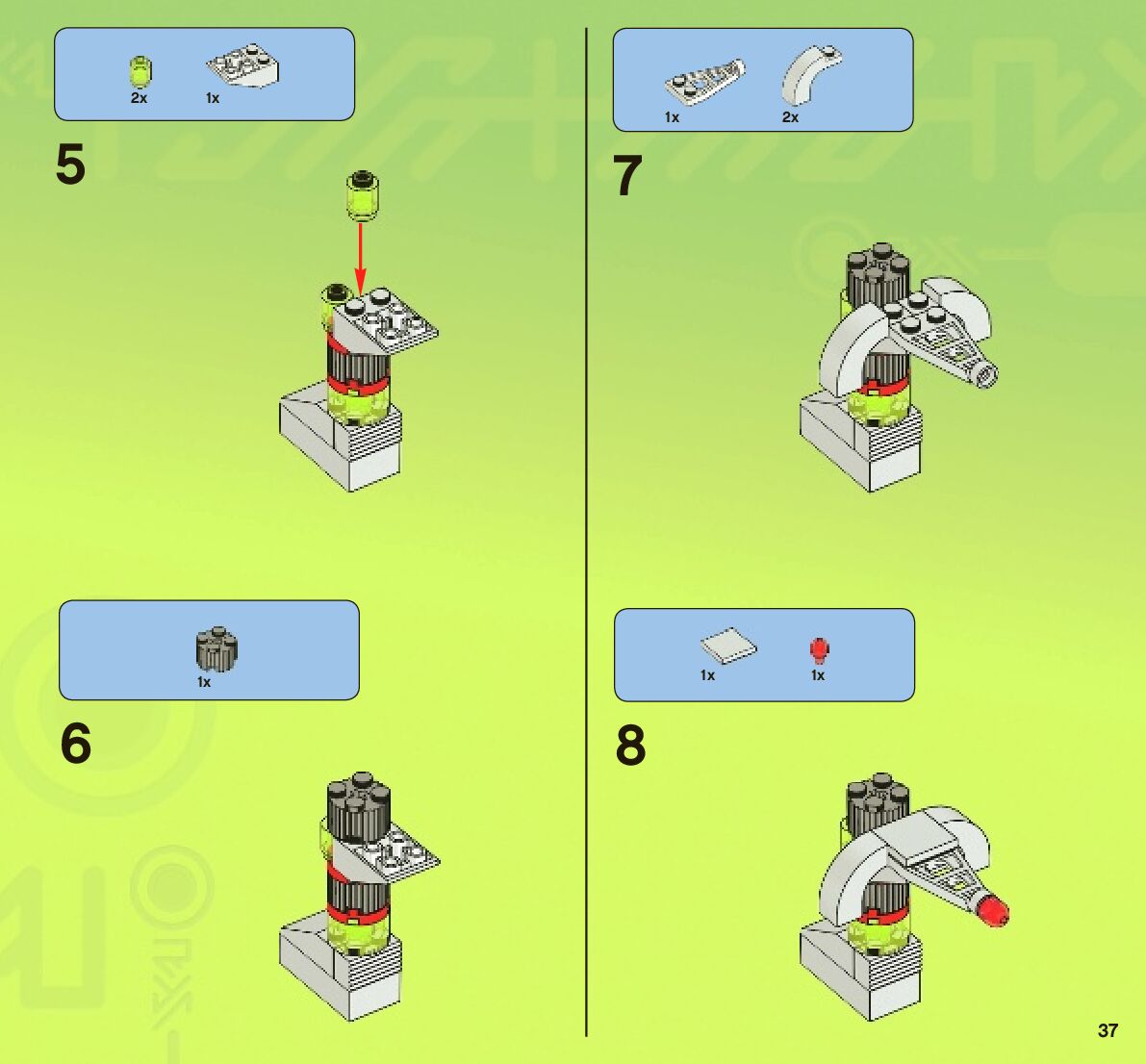 2x 1x

5

1x

6

1x 2x

7

1x 1x

8

37