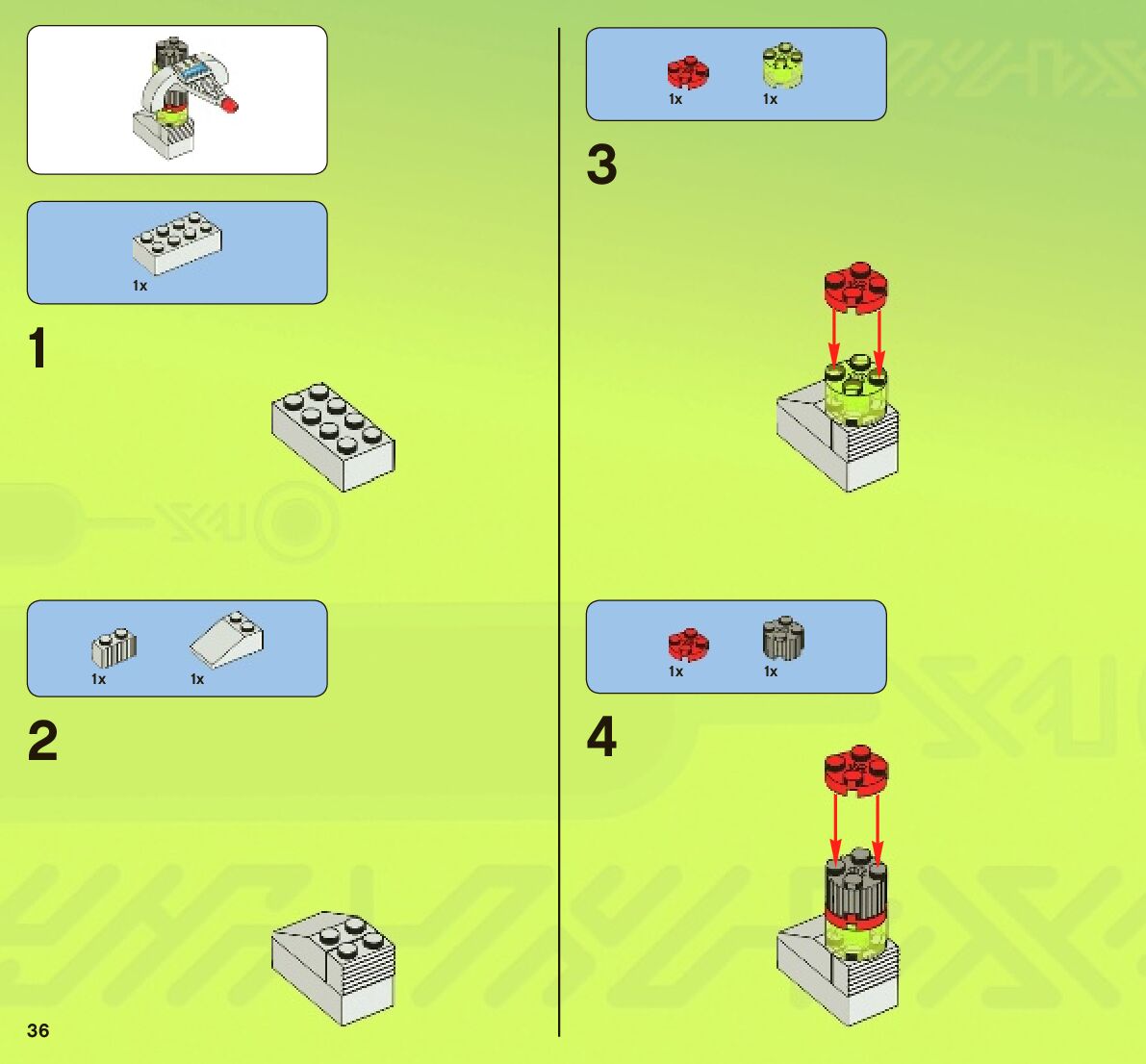 1x

1

1x 1x

2

36

1x 1x

3

1x 1x

4