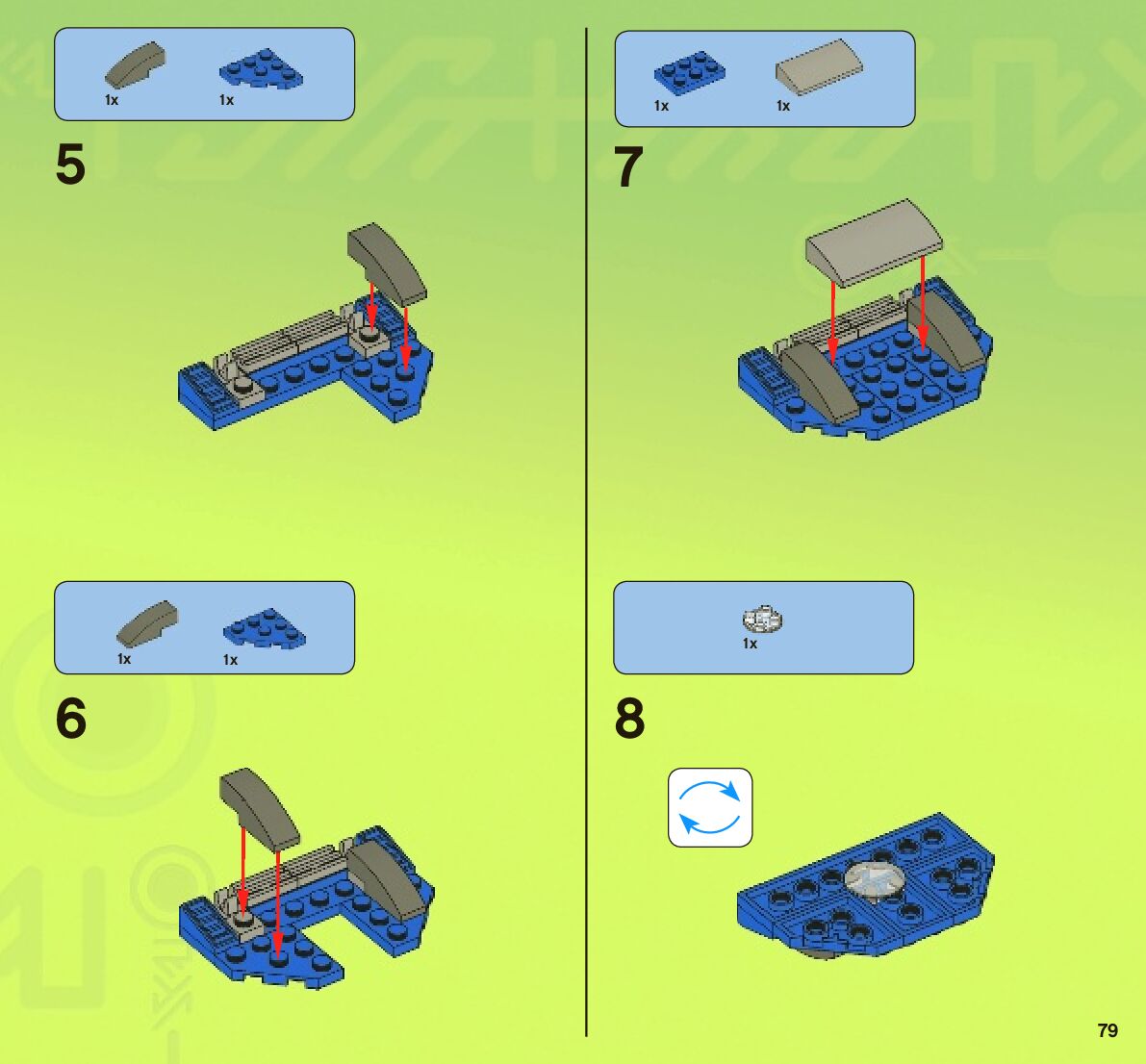 1x 1x

5

1x 1x

6

1x 1x

7

1x

8

79