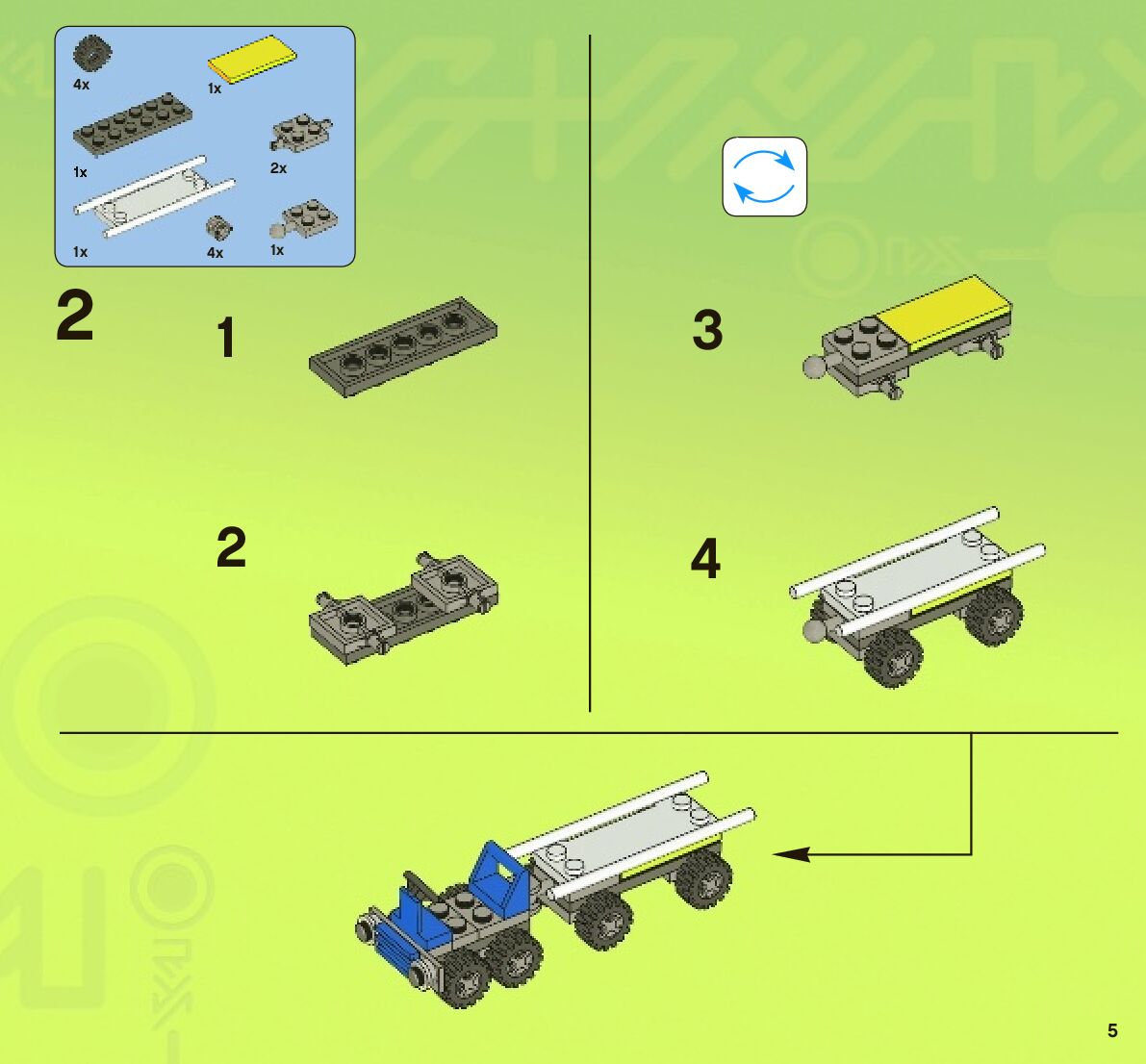 4x
1x
1x
2x
1x
4x
1x

2

1

2

3

4

5