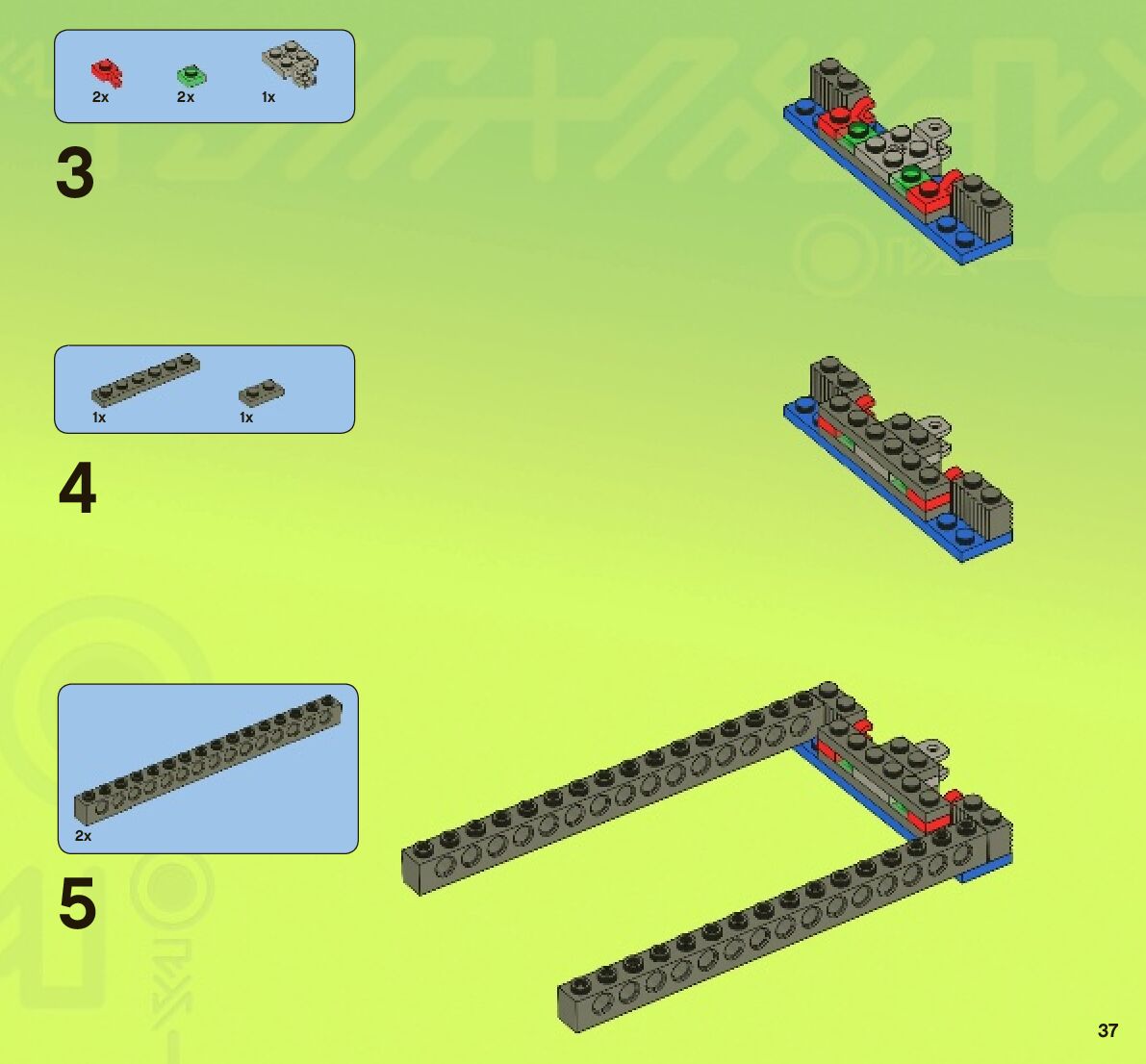 2x 2x 1x

3

1x 1x

4

2x

5

37