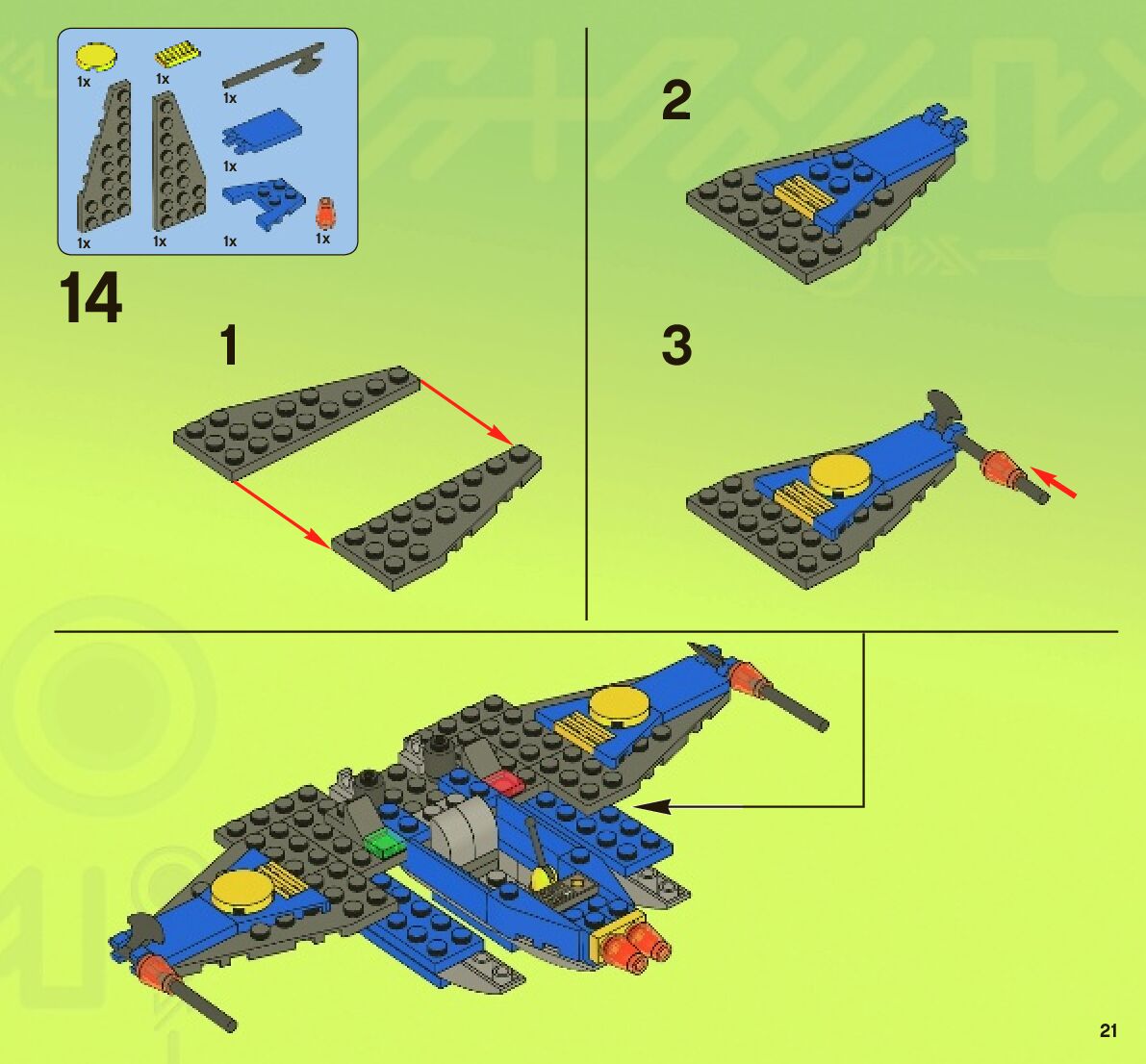 1x
1x
1x
1x
1x
1x
1x
1x

14

1

2

3

21