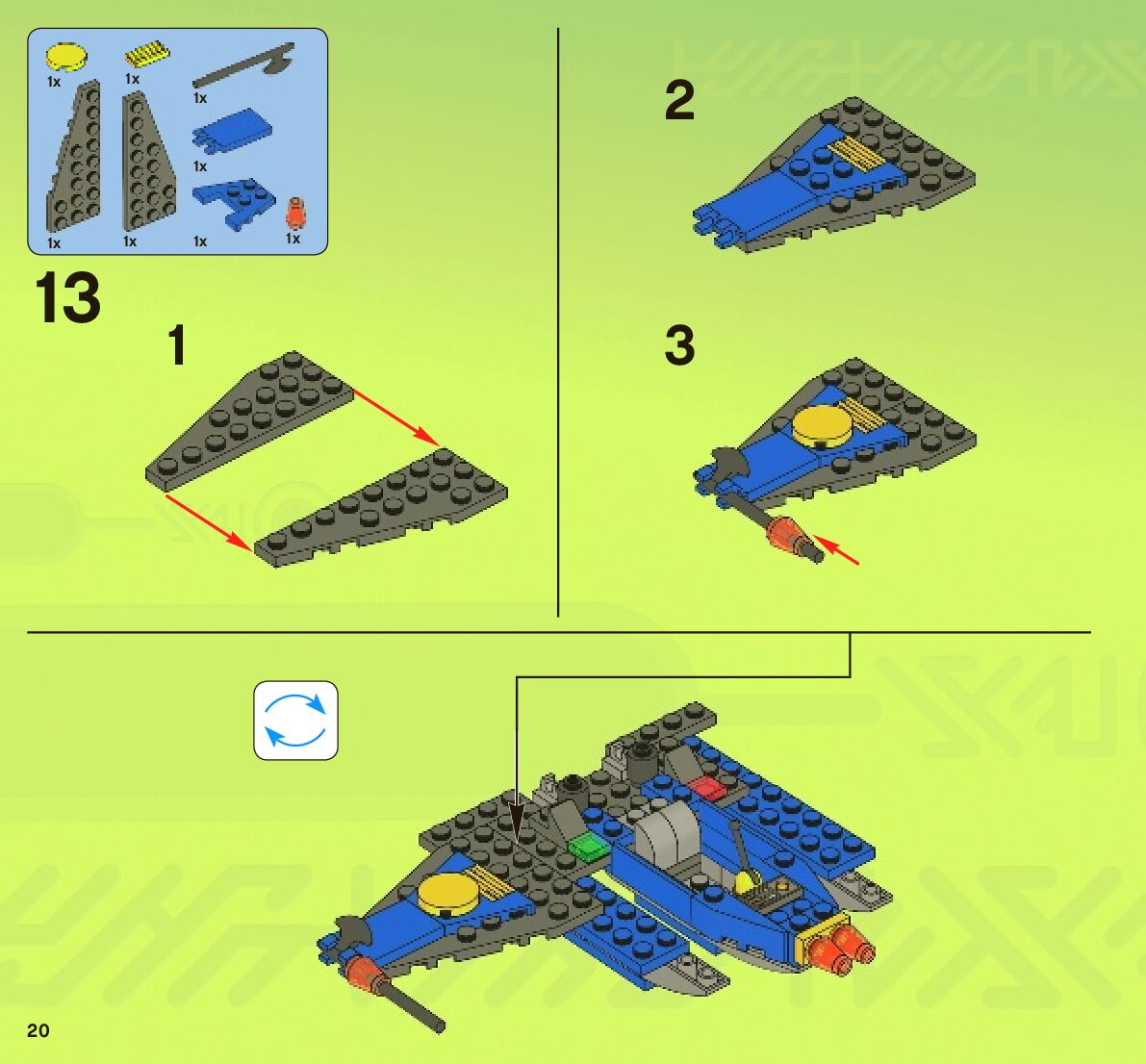 1x
1x
1x
1x
1x
1x
1x
1x

13

1

2

3

20