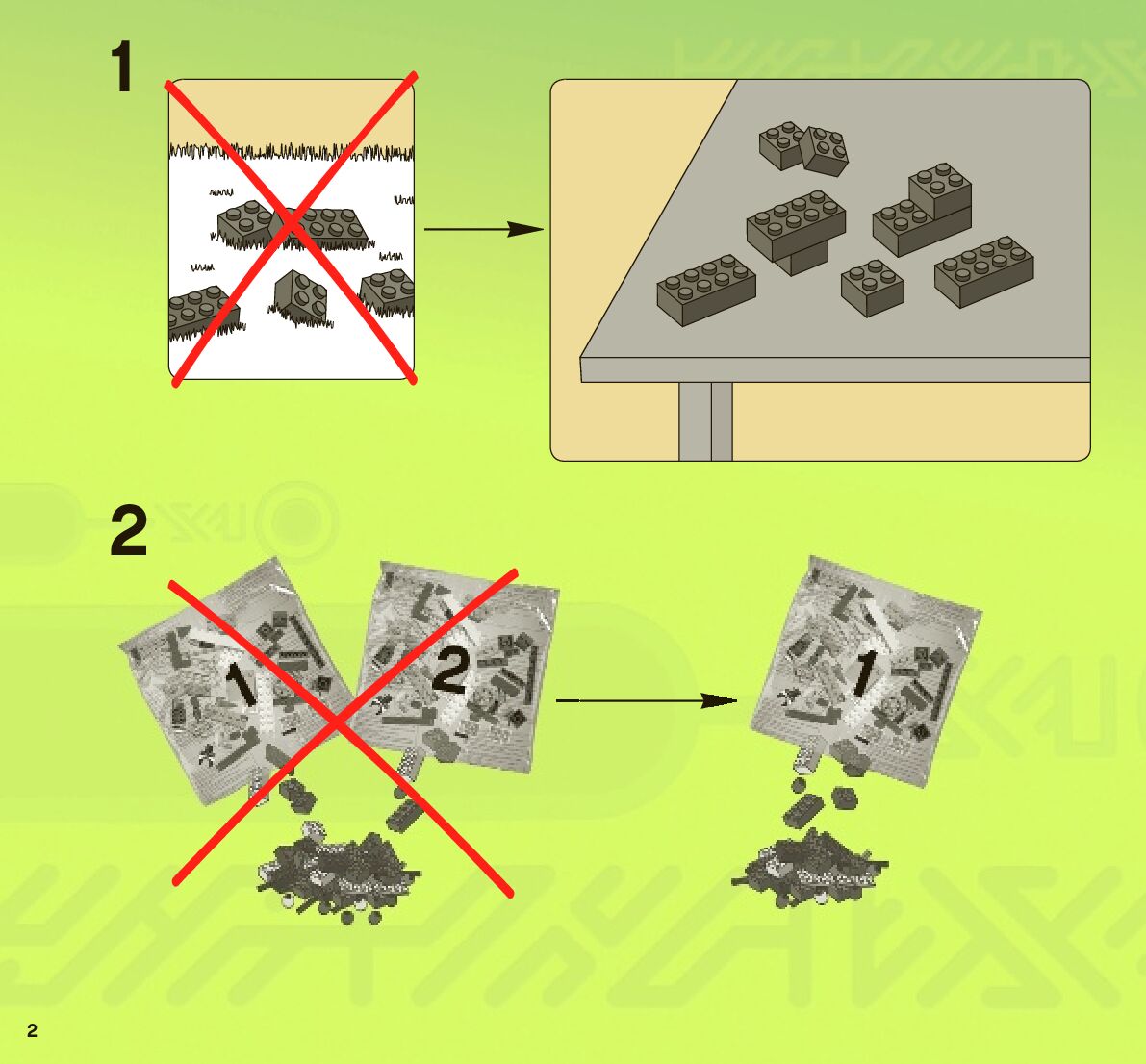 1

2

1

2

1

2