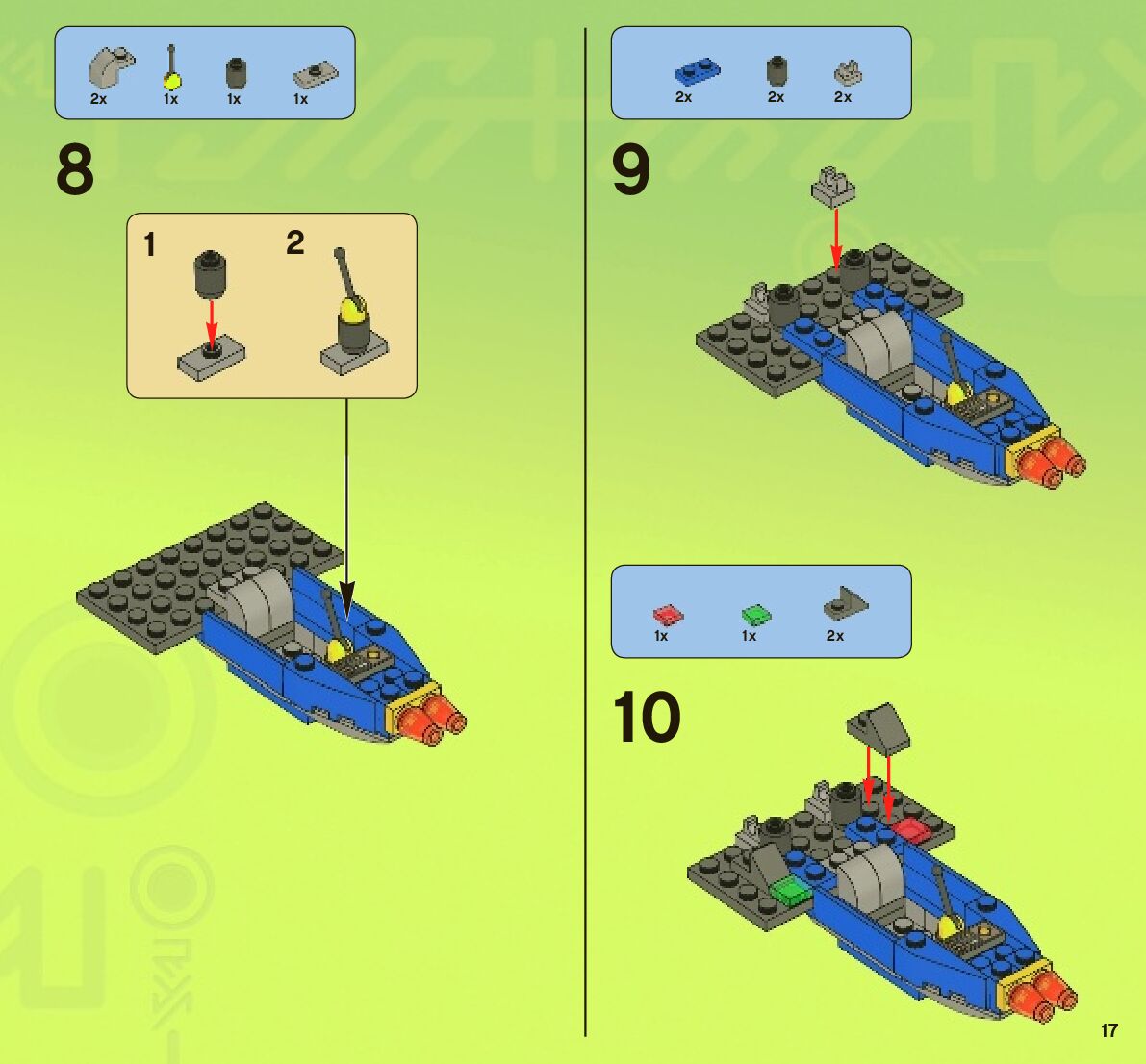 2x 1x 1x 1x

8

1 2

2x 2x 2x

9

1x 1x 2x

10

17