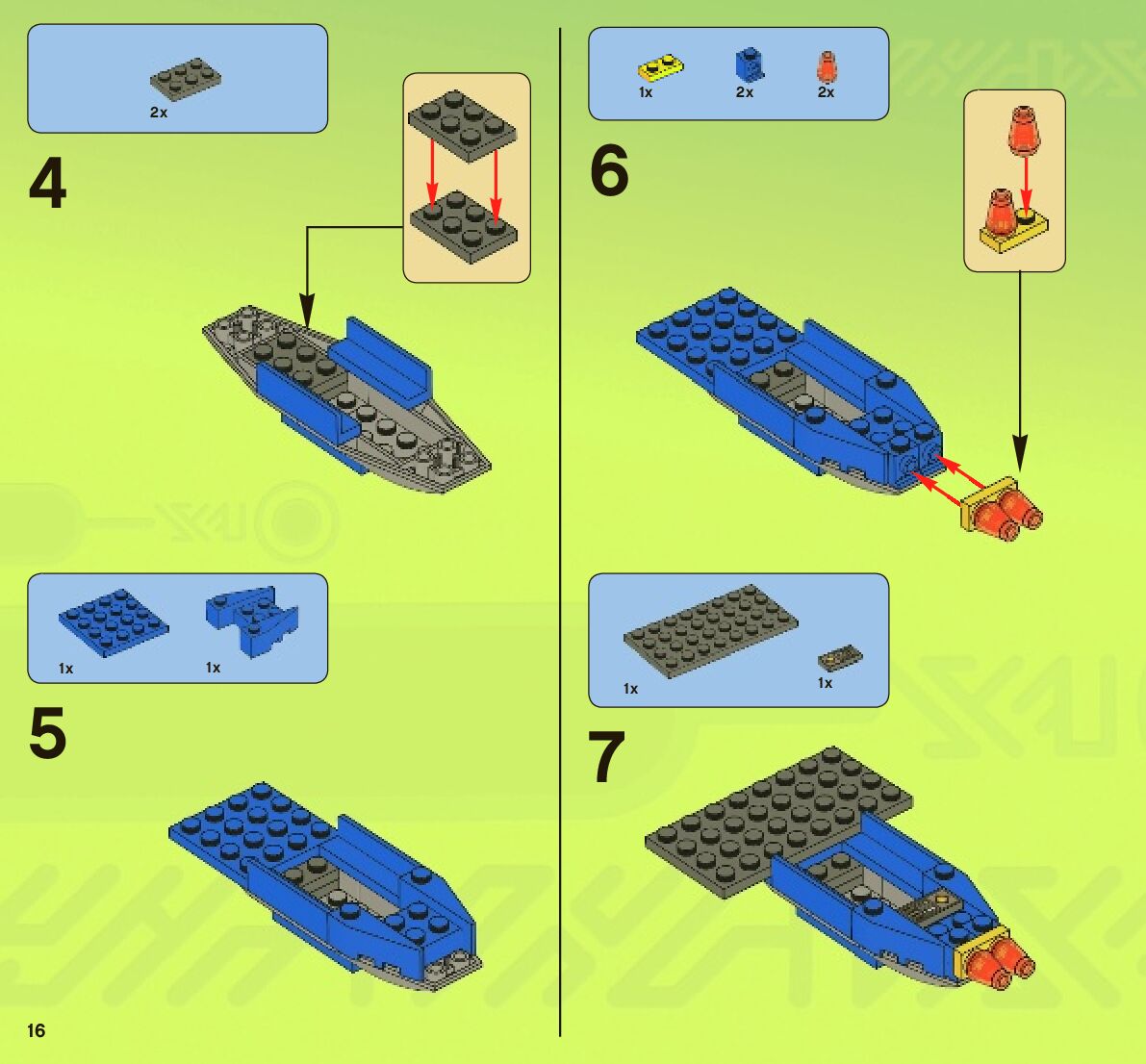 2x

4

1x

1x

5

16

1x

2x

2x

6

1x

1x

7