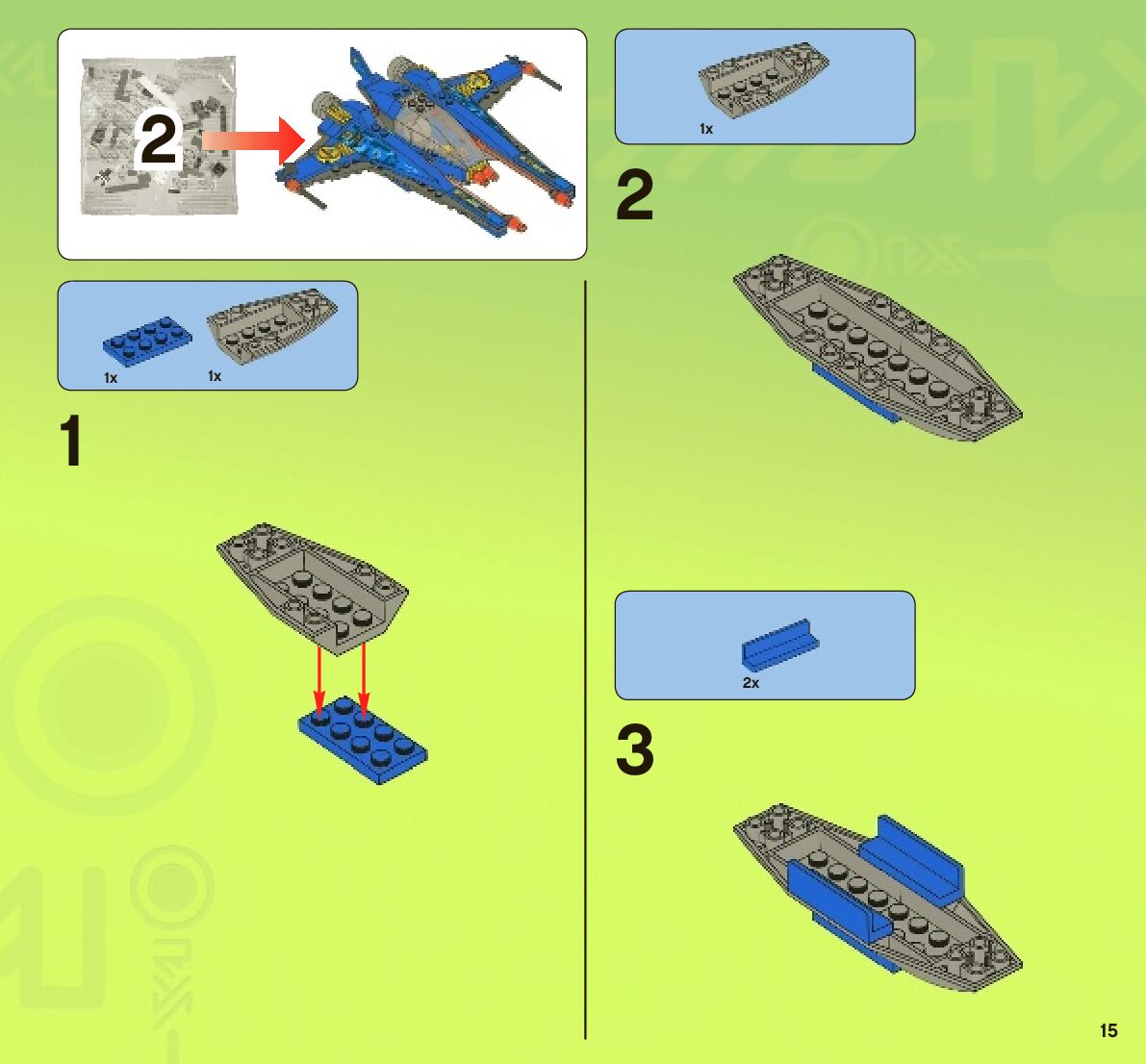 2

1x 1x

1

1x

2

2x

3

15