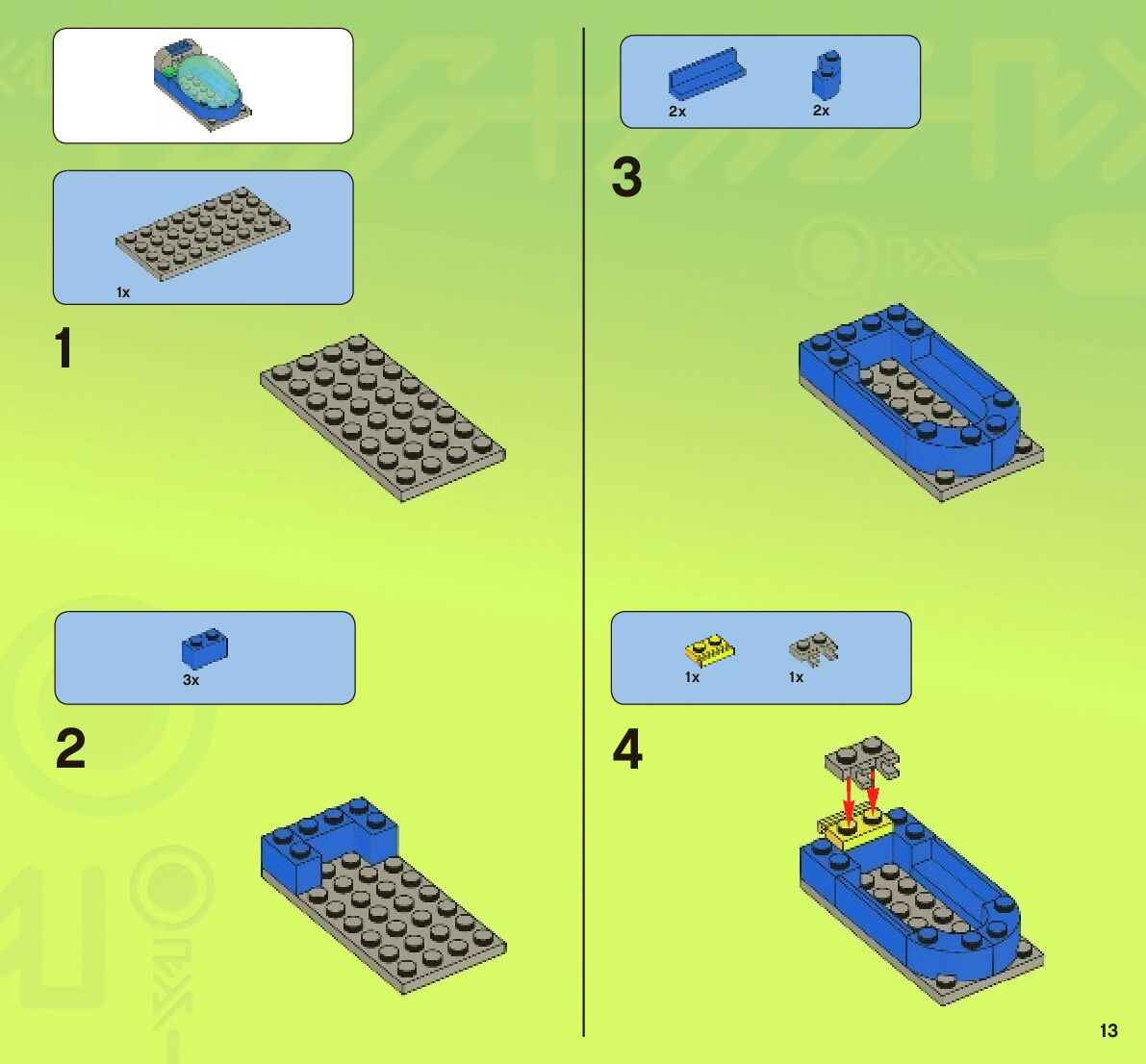 1x

1

3x

2

2x
2x

3

1x
1x

4

13