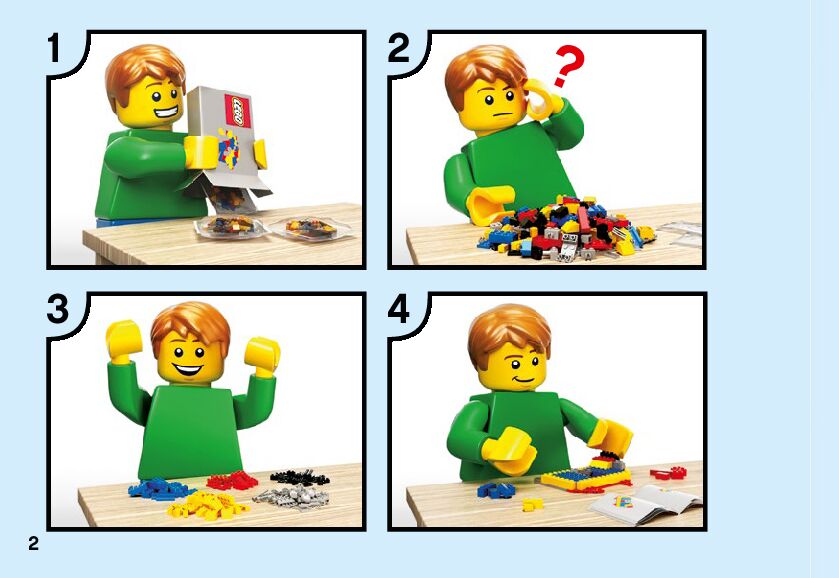 1

LEGO

2

?

3

4

2