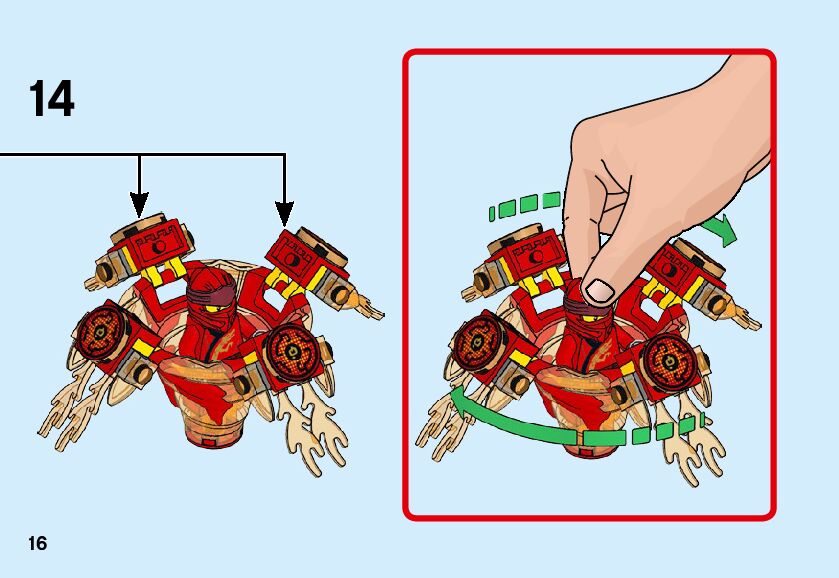 14

16