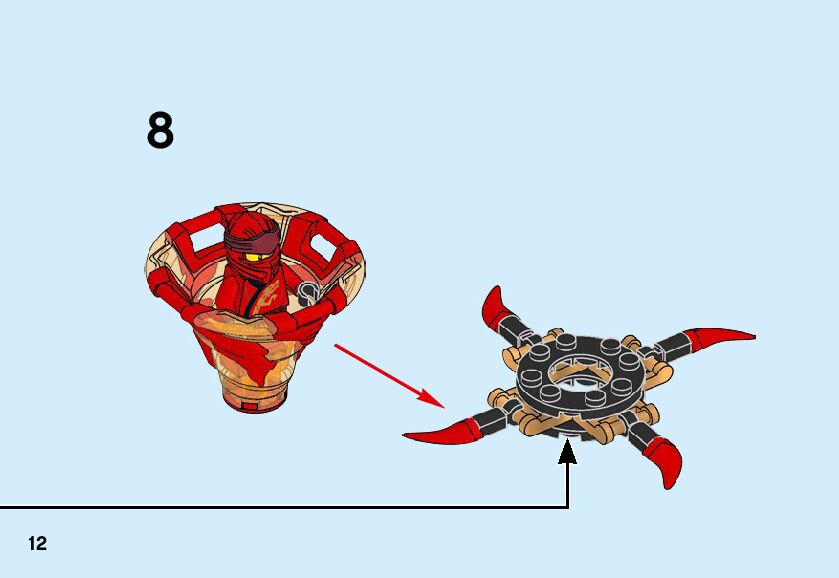 8

12