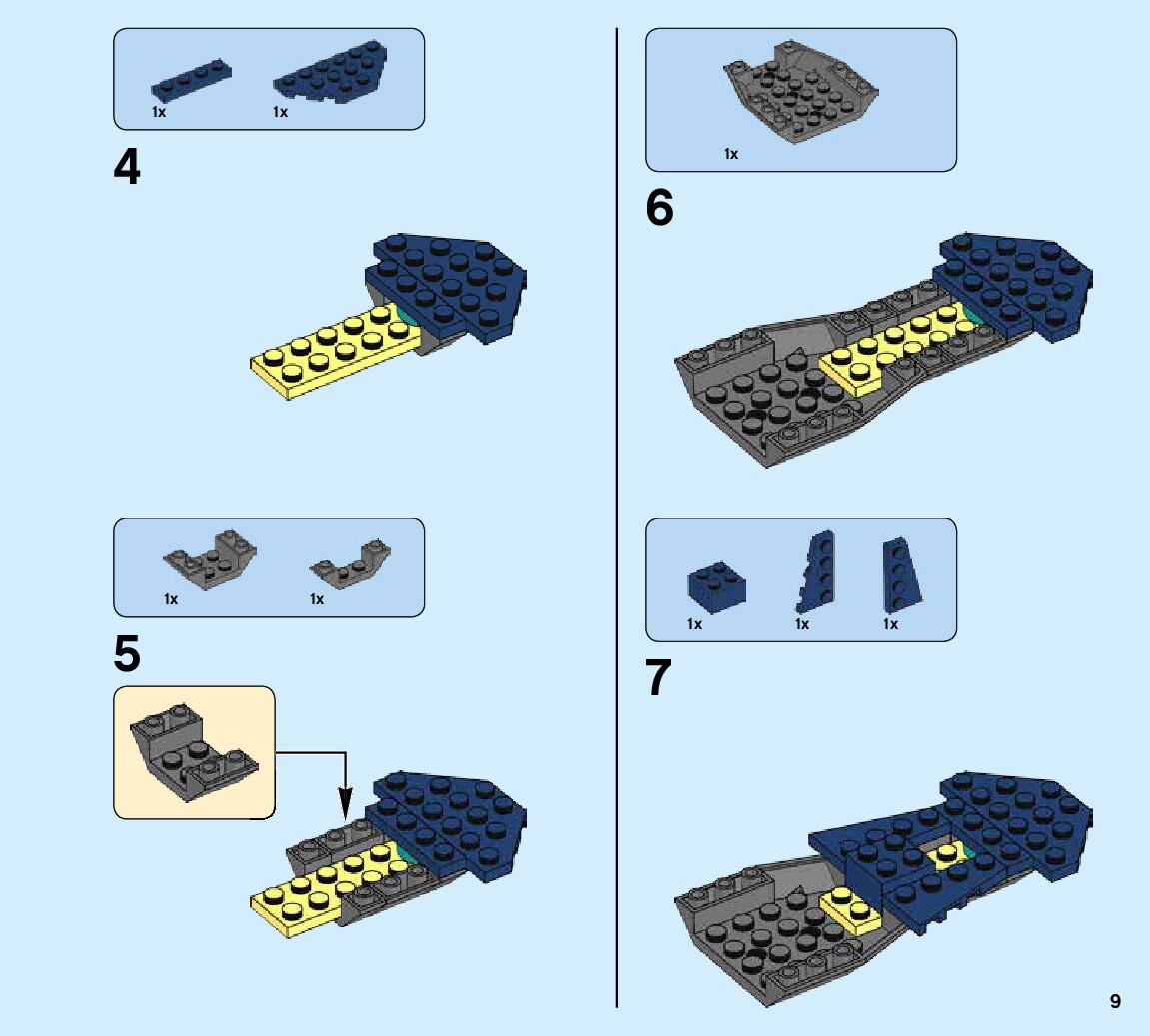 1x 1x

4

1x 1x

5

1x

6

1x 1x 1x

7

9