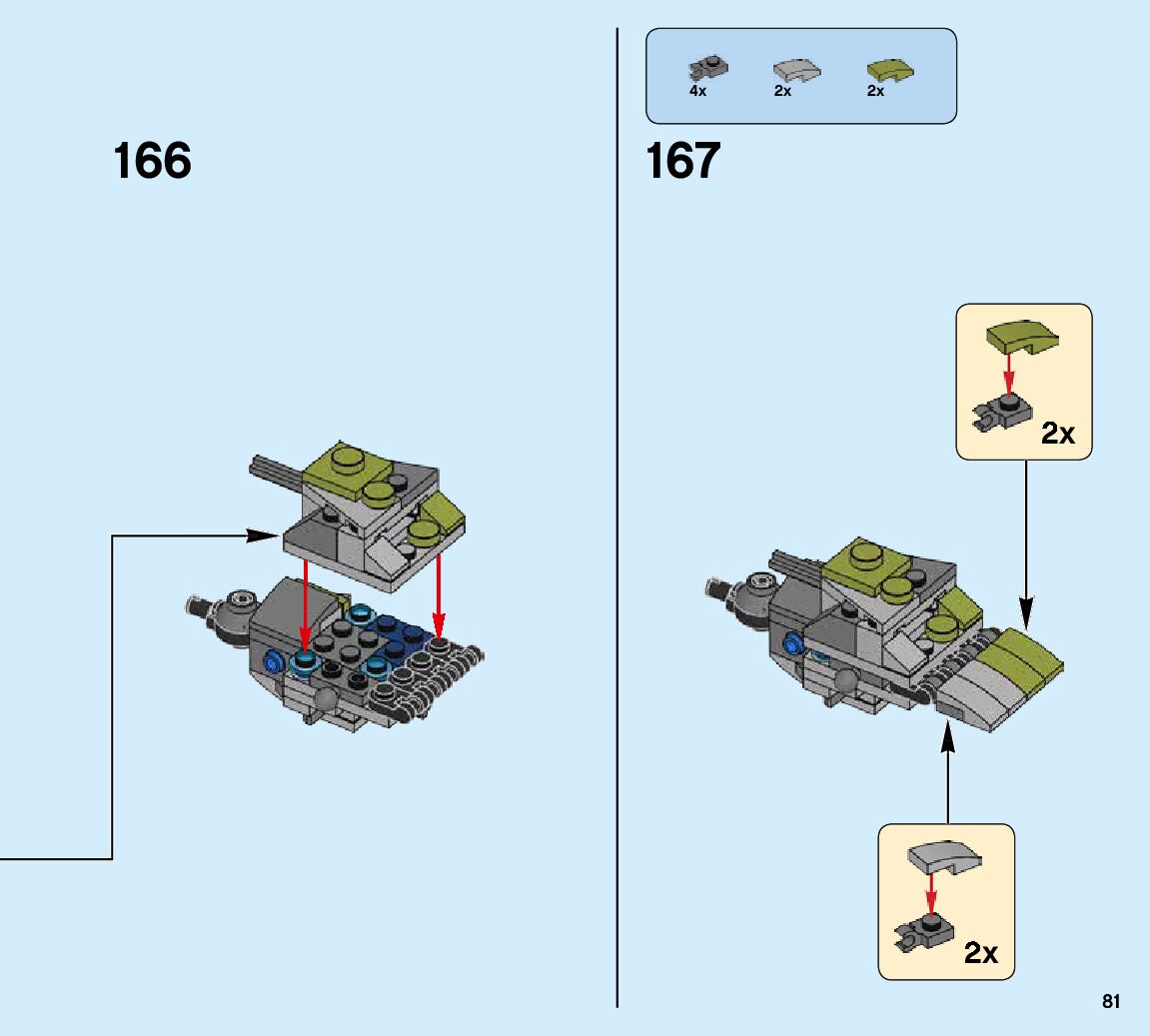 166

4x 2x 2x

167

2x

2x

81