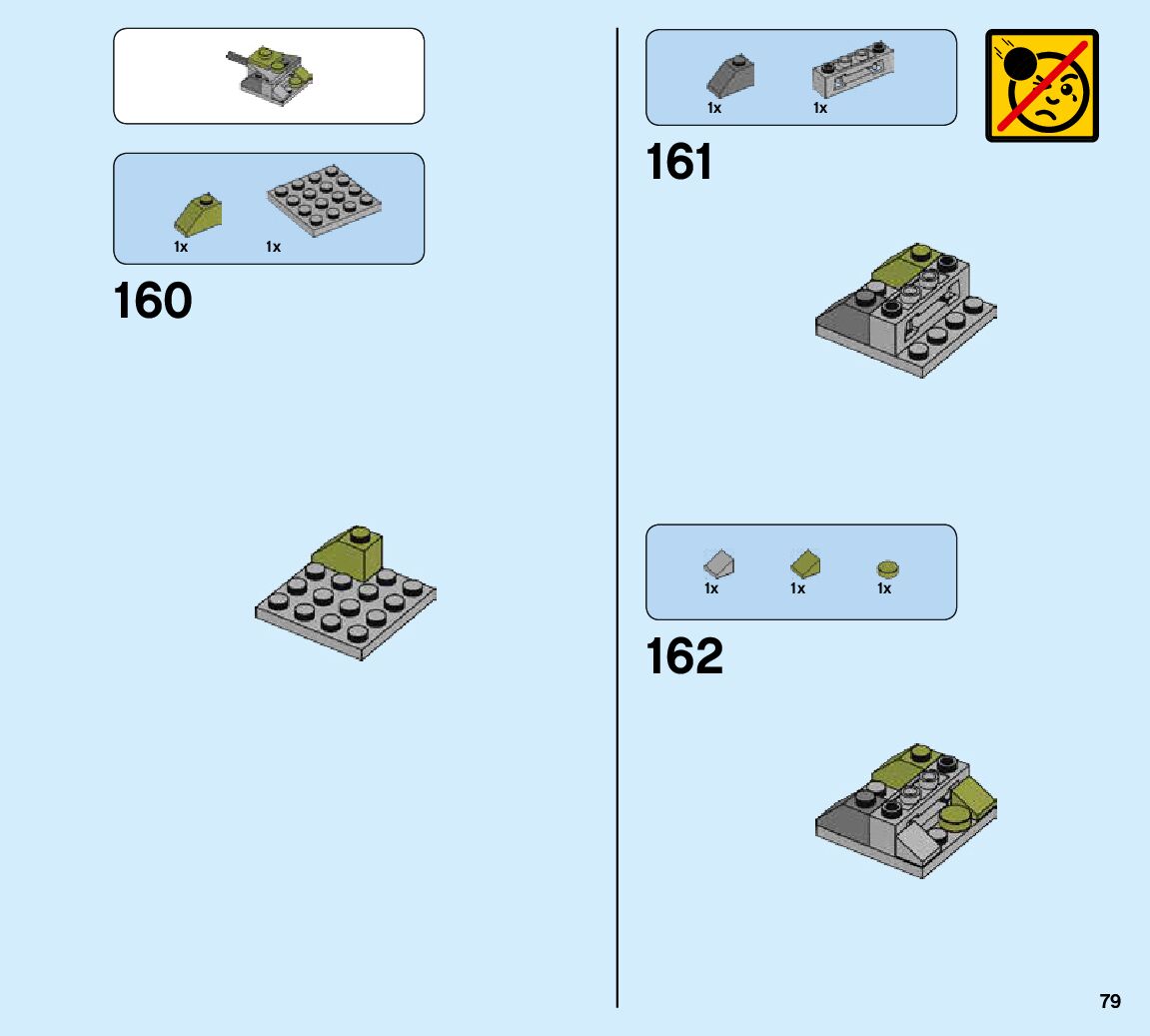 1x 1x

160

1x 1x

161

1x 1x 1x

162

79