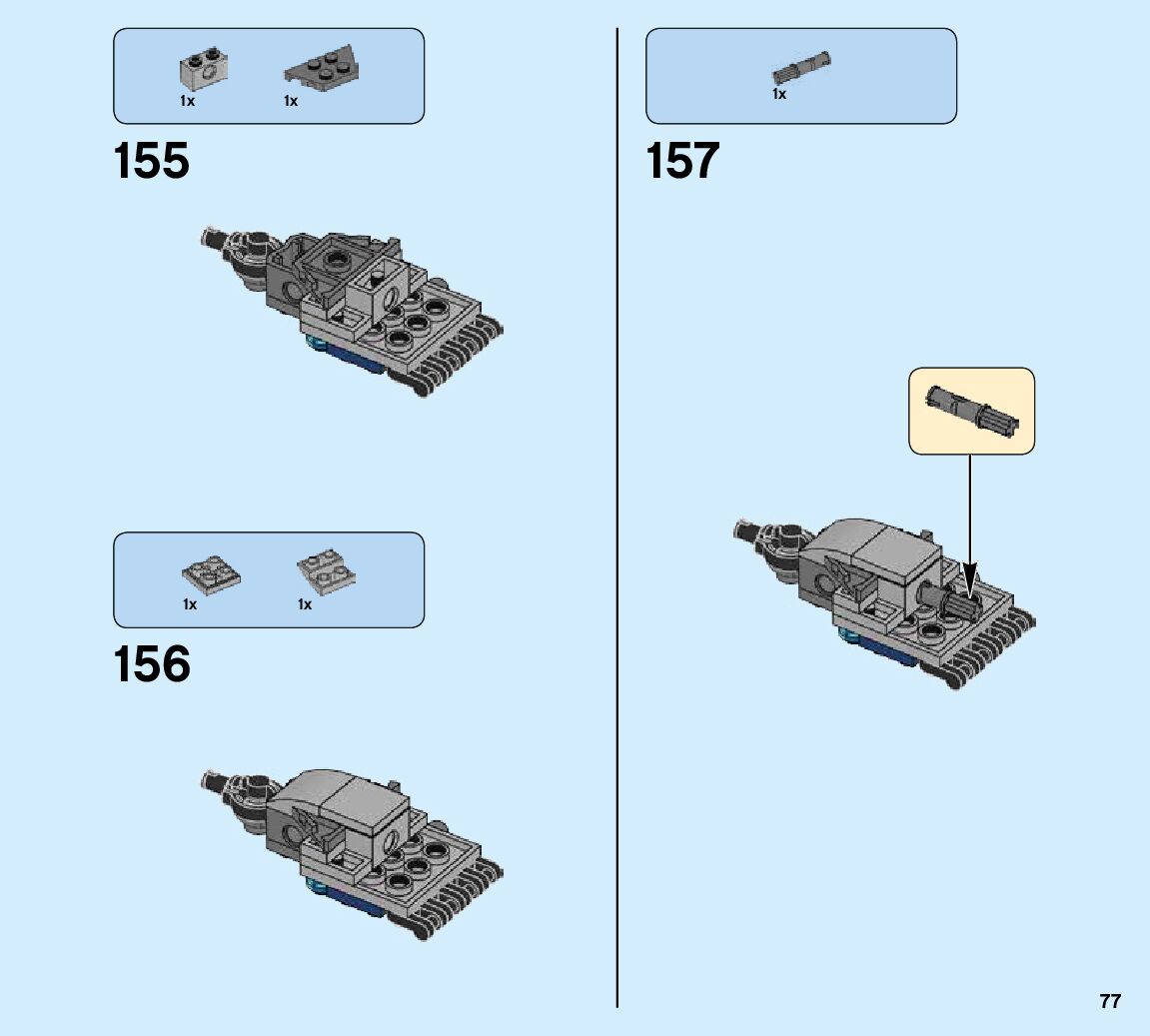 1x 1x

155

1x 1x

156

1x

157

77