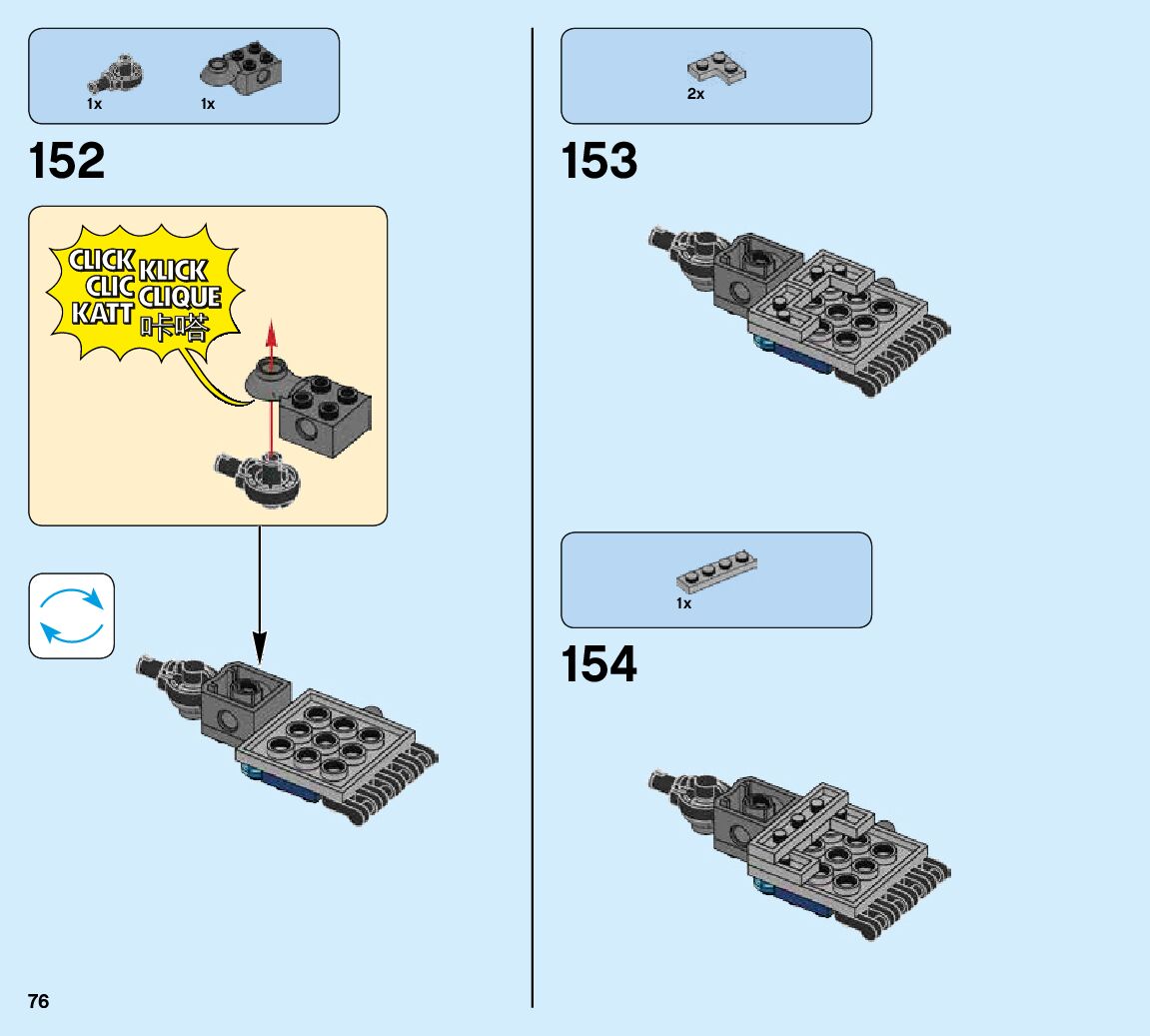 1x 1x

152

CLICK KLICK
CLIC CLIQUE
KATT 咔嗒

2x

153

1x

154

76