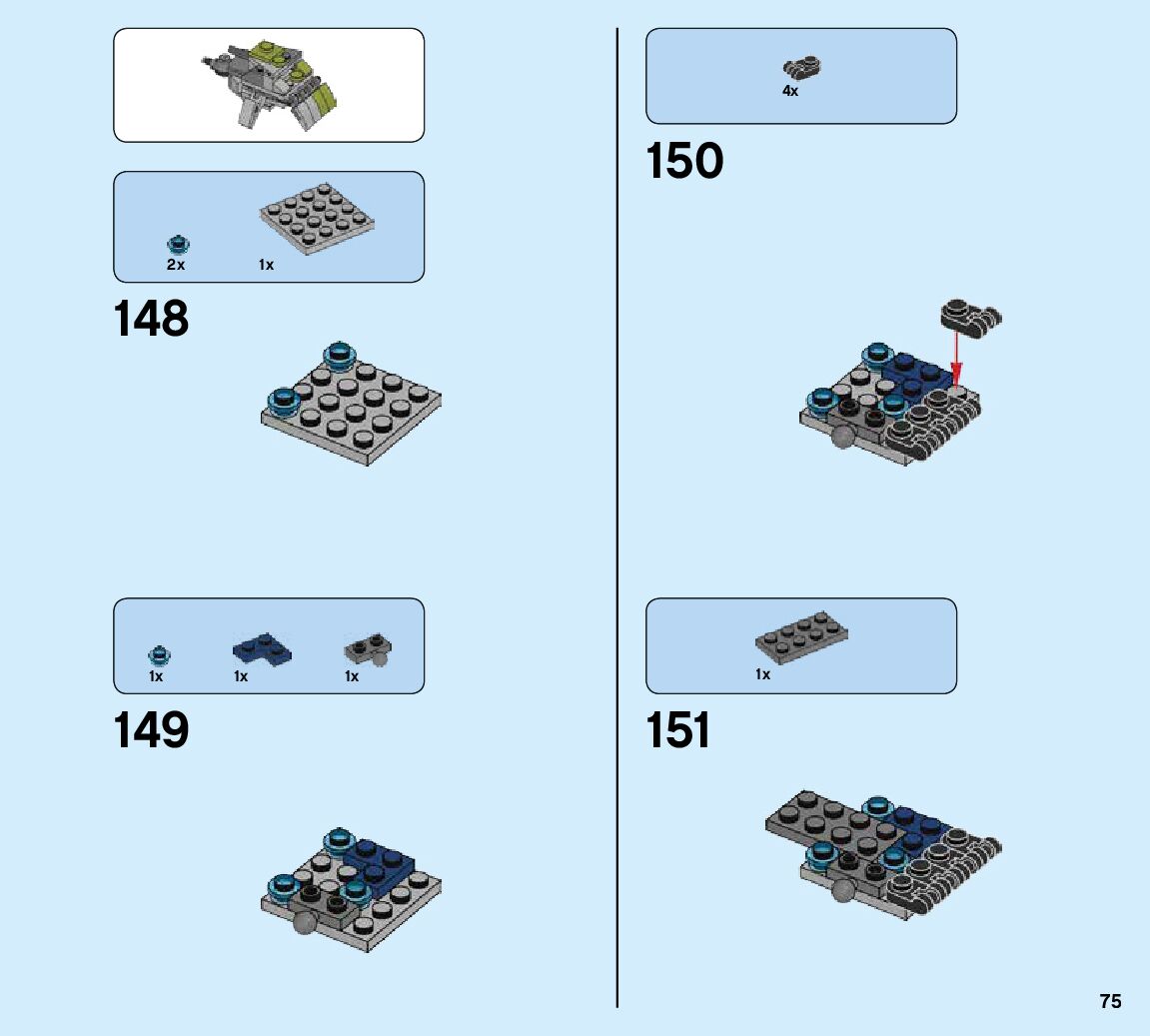 2x

1x

148

1x

1x

1x

149

4x

150

1x

151

75