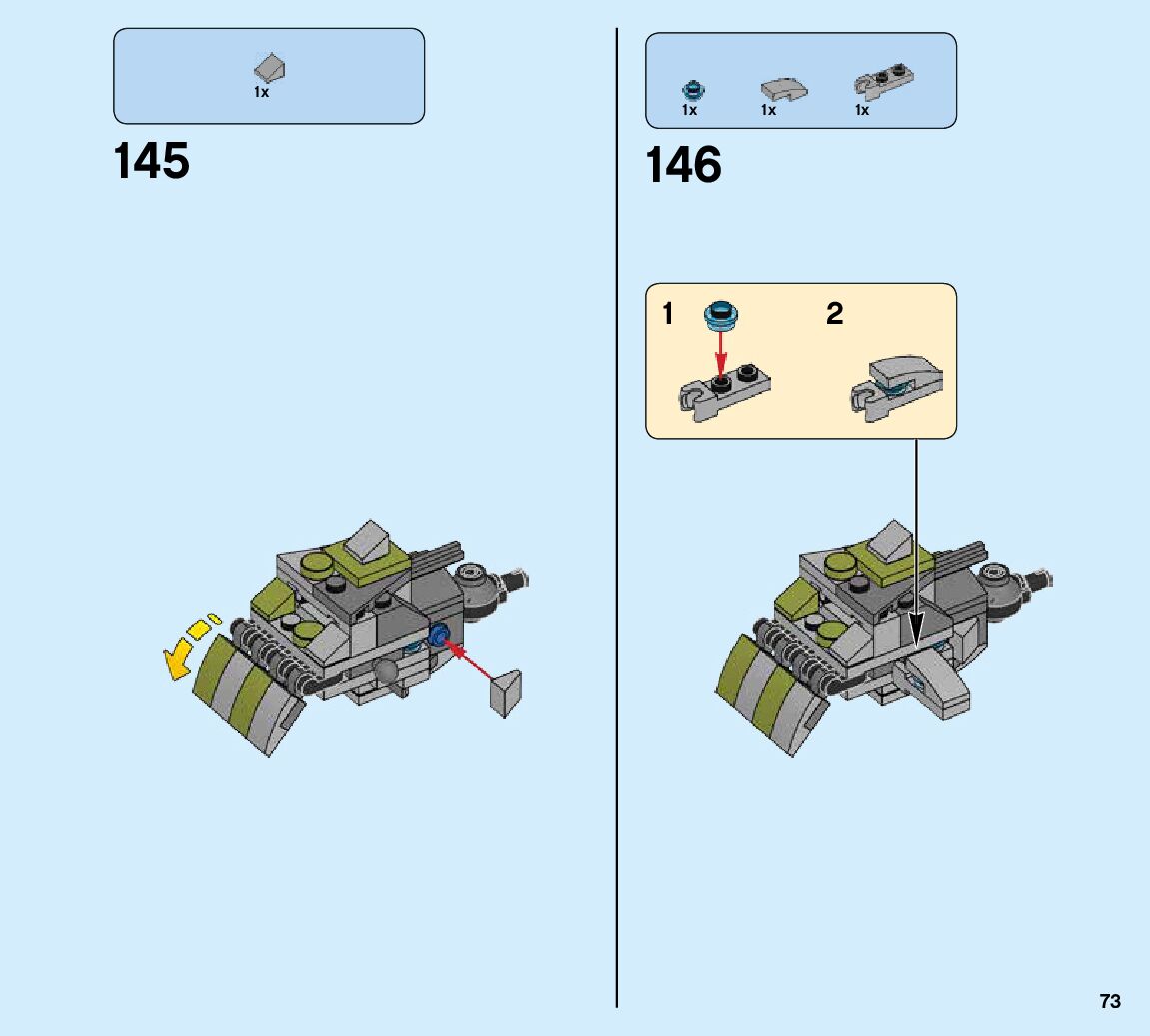 1x

145

1x 1x 1x

146

1

2

73