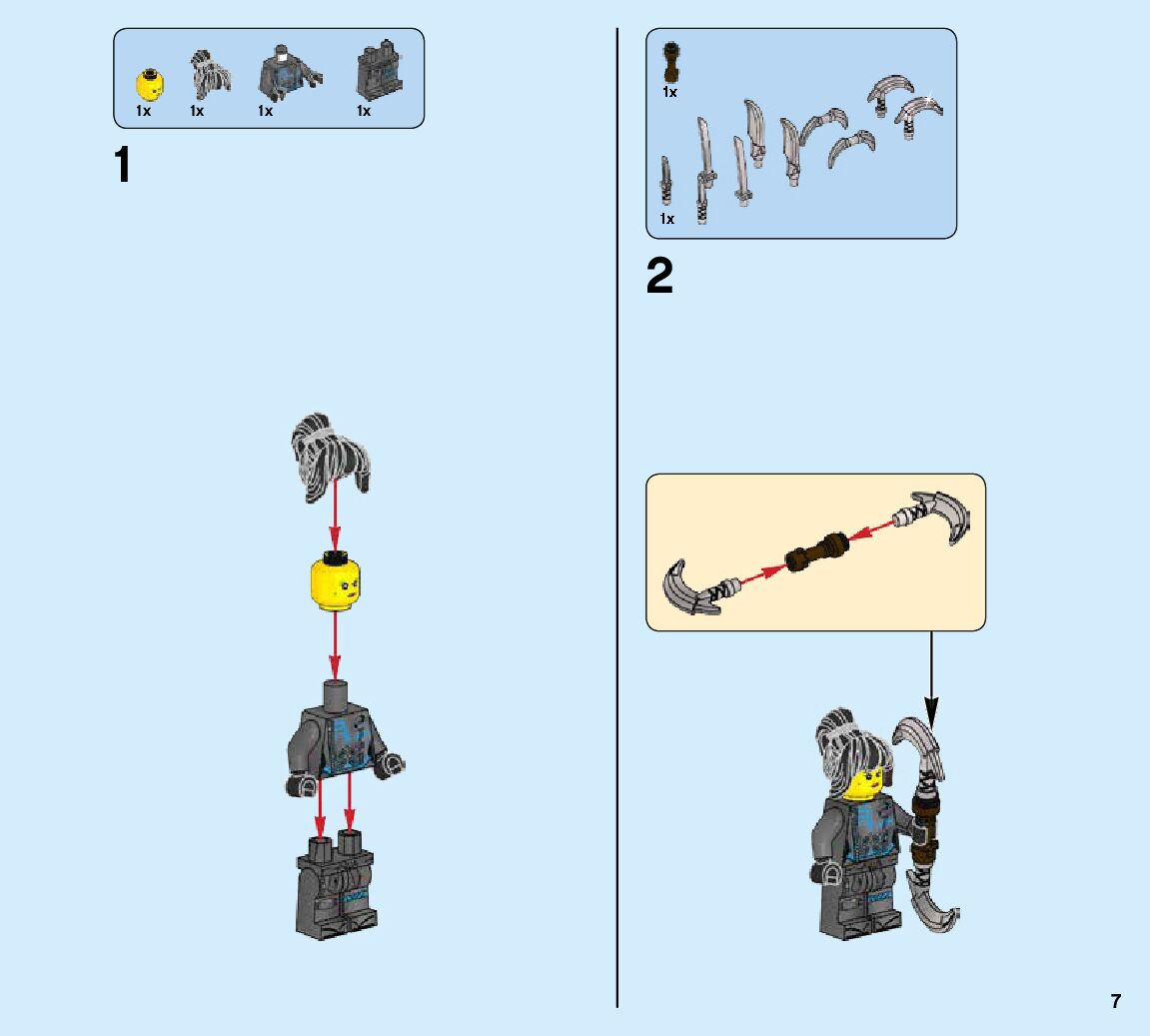 1x 1x 1x 1x

1

1x

1x

2

7