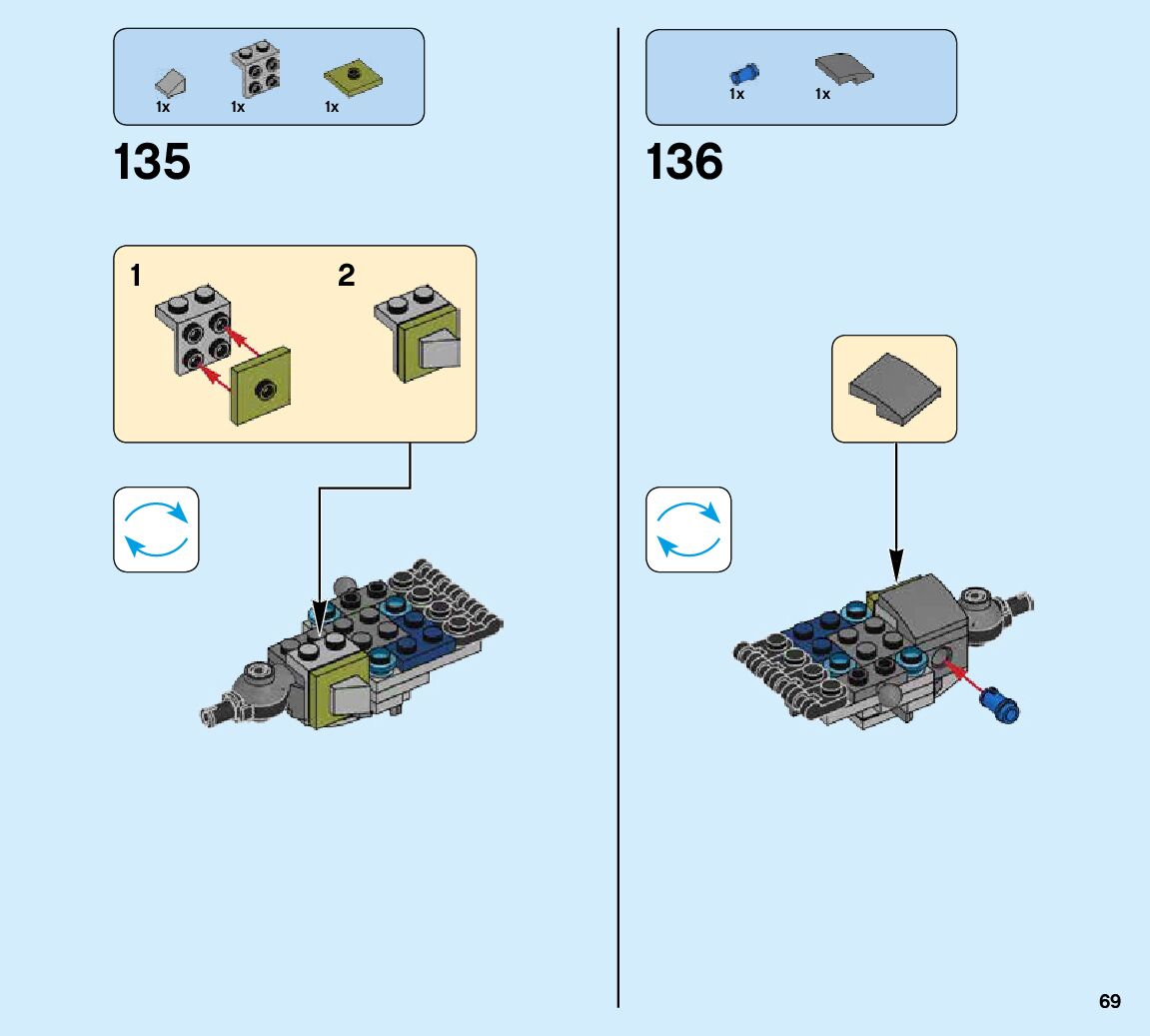 1x 1x 1x

135

1

2

1x 1x

136

69