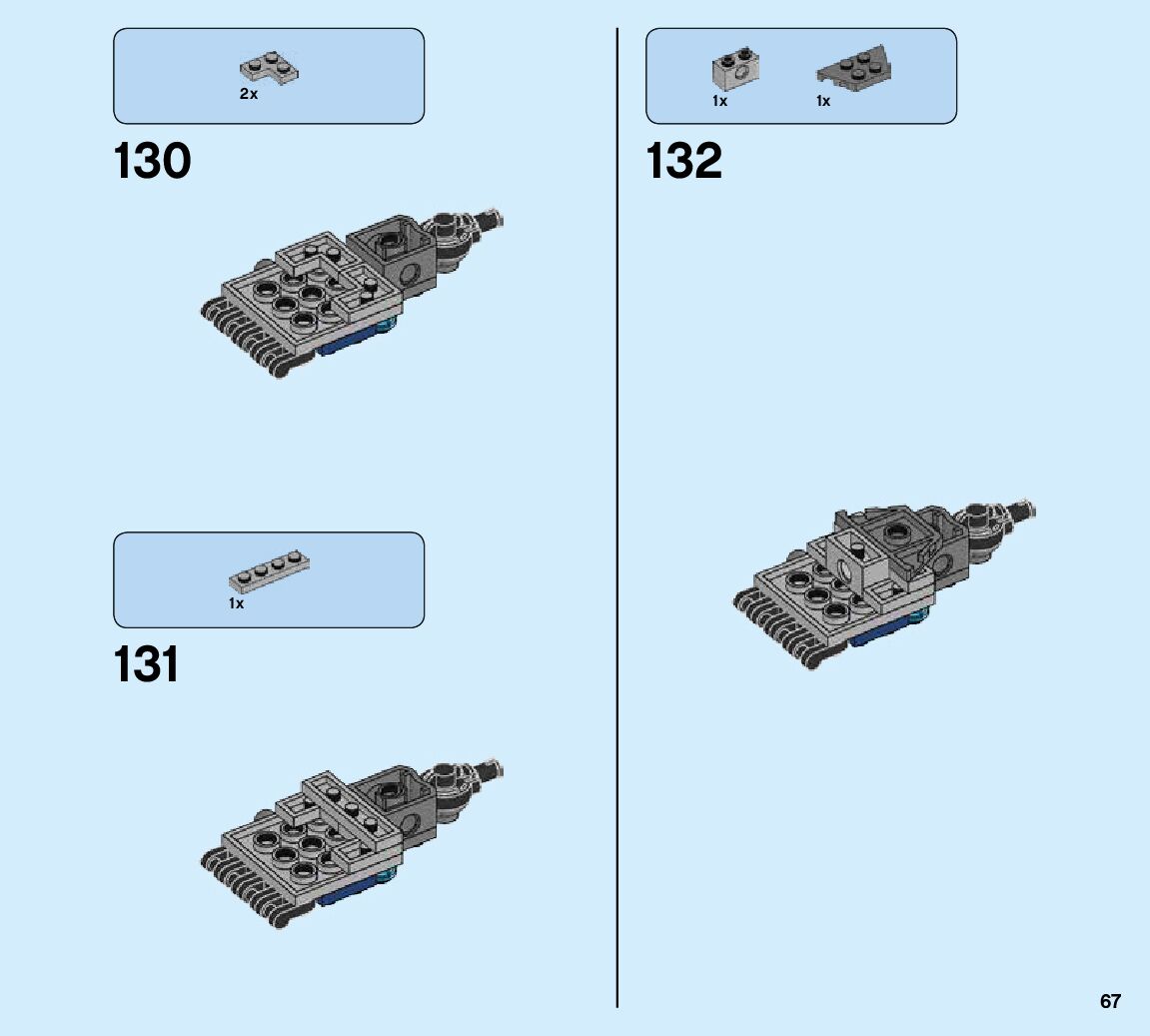 2x

130

1x

131

1x 1x

132

67