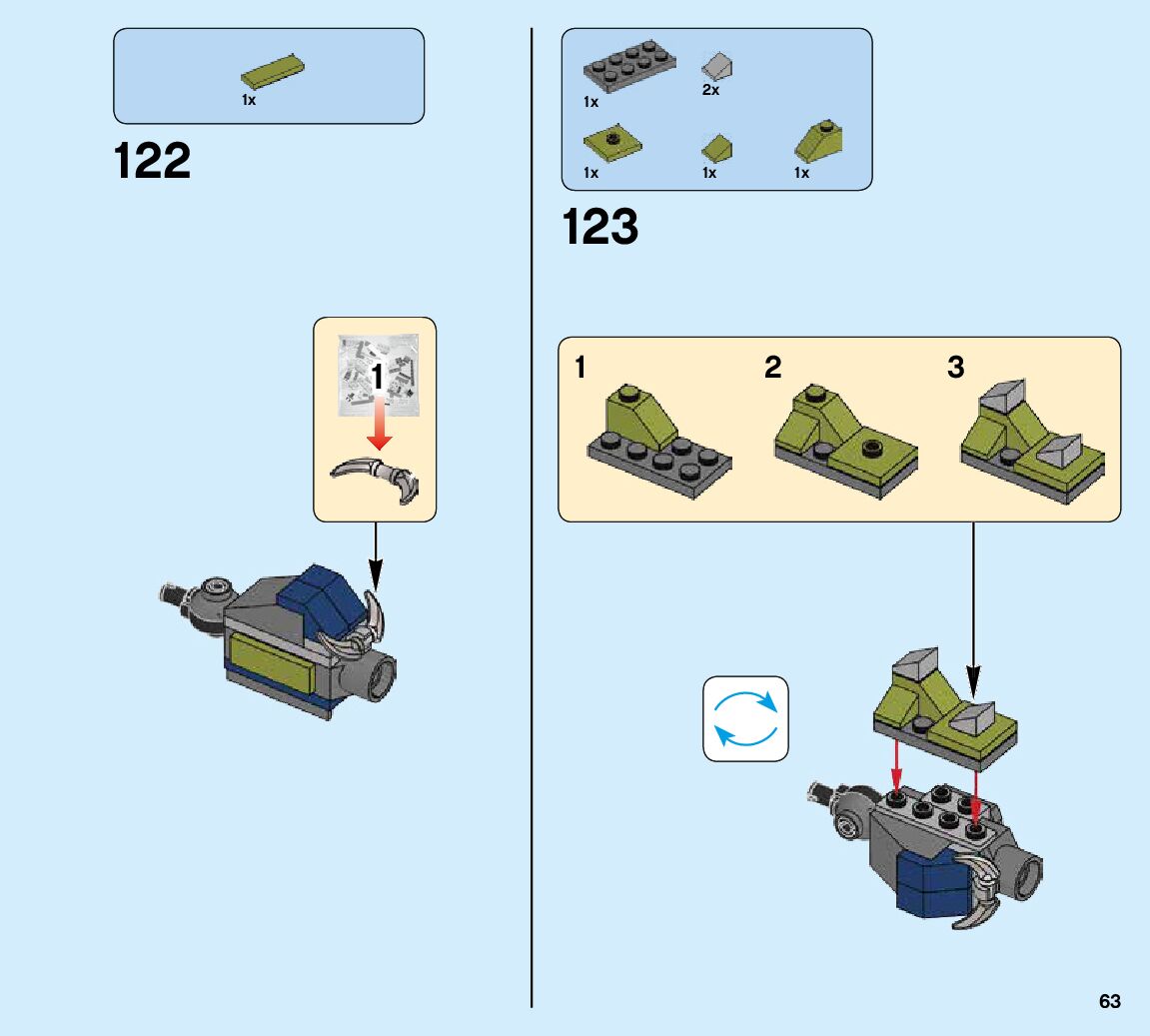 1x

122

1

1x

2x

1x

1x

1x

123

1

2

3

63