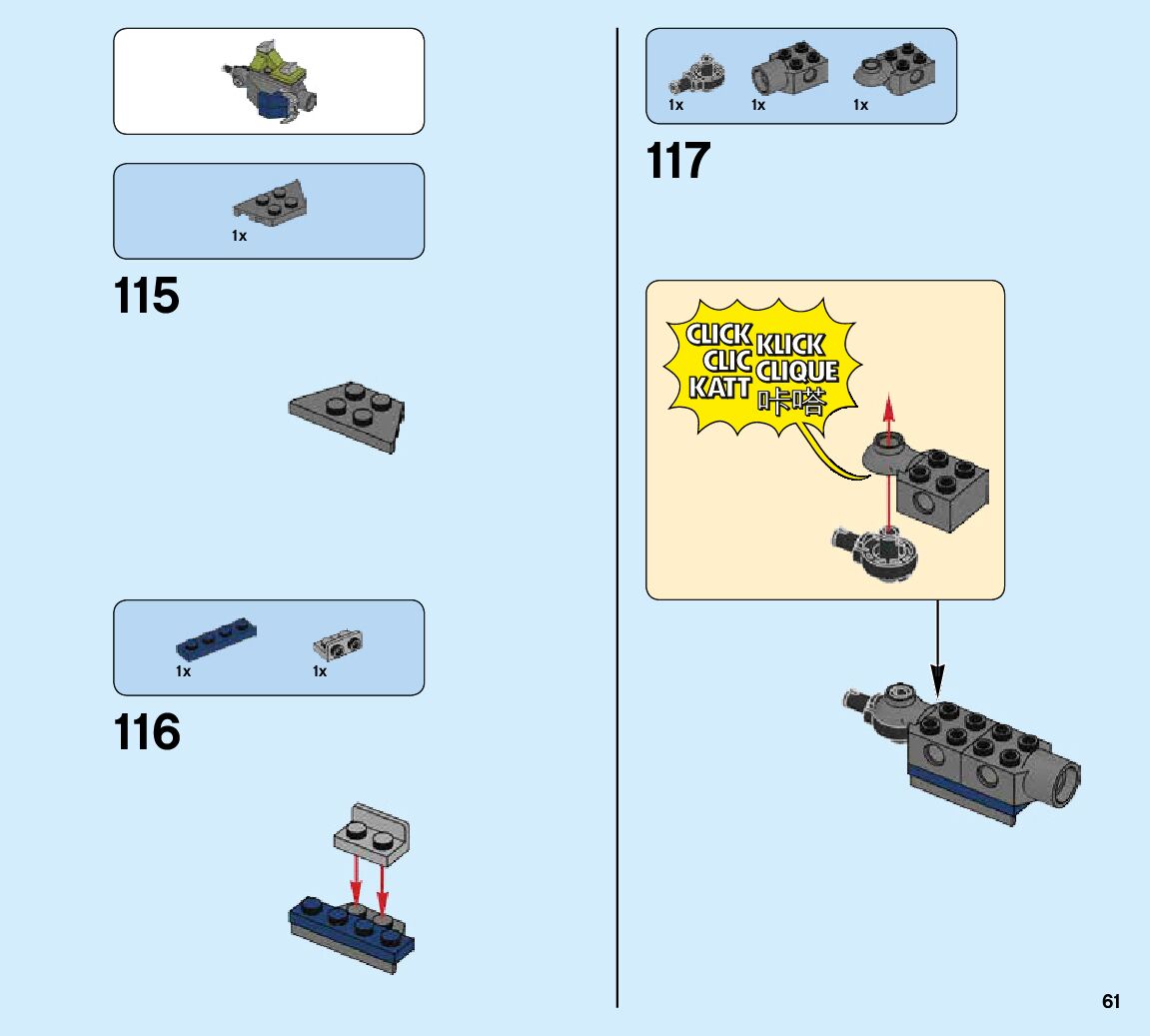 1x

115

1x

1x

116

1x

1x

1x

117

CLICK
CLIC
KATT
KLICK
CLIQUE
咔嗒

61