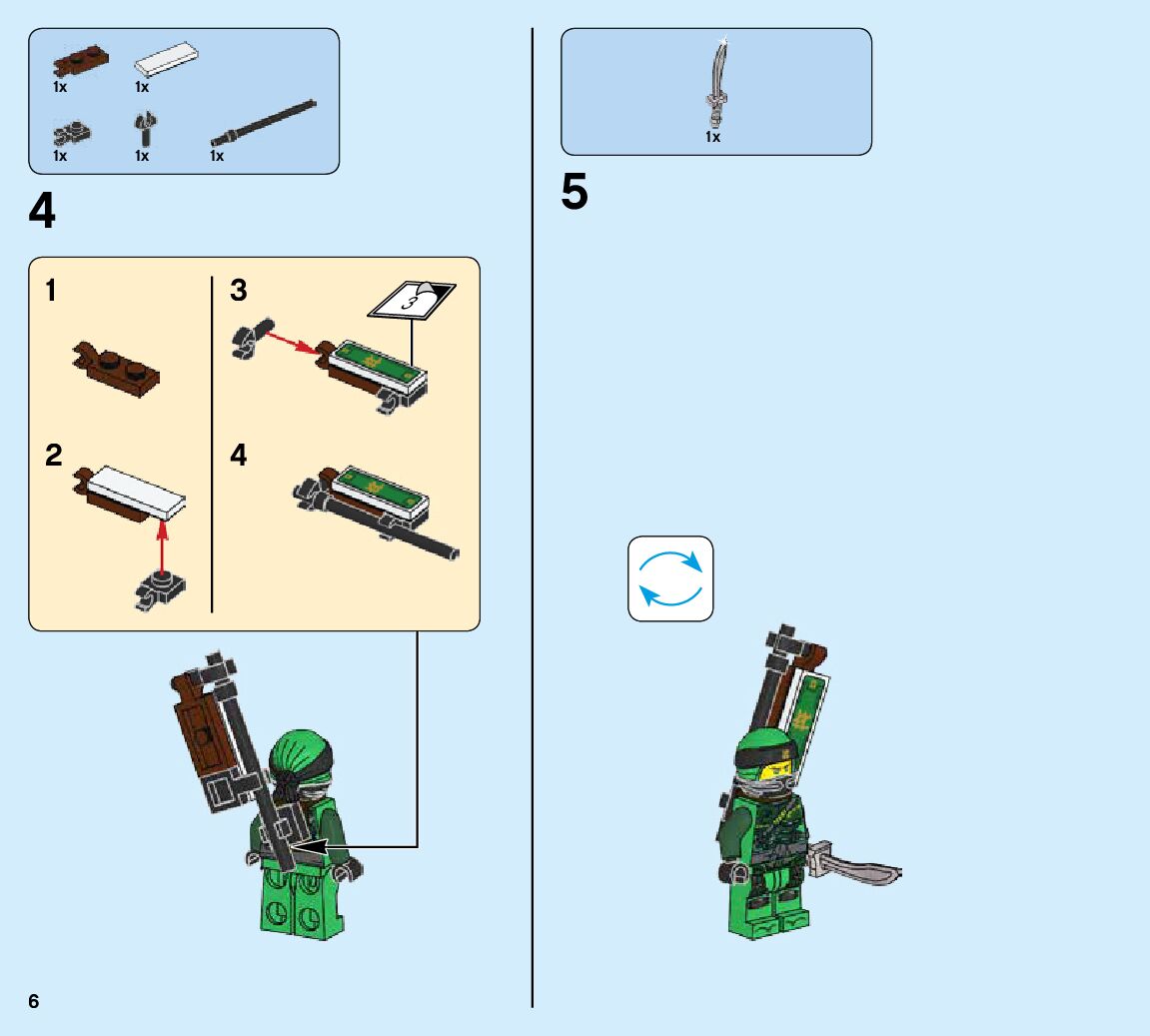 1x
1x
1x
1x
1x

4

1
2
3
3
4

1x

5

6