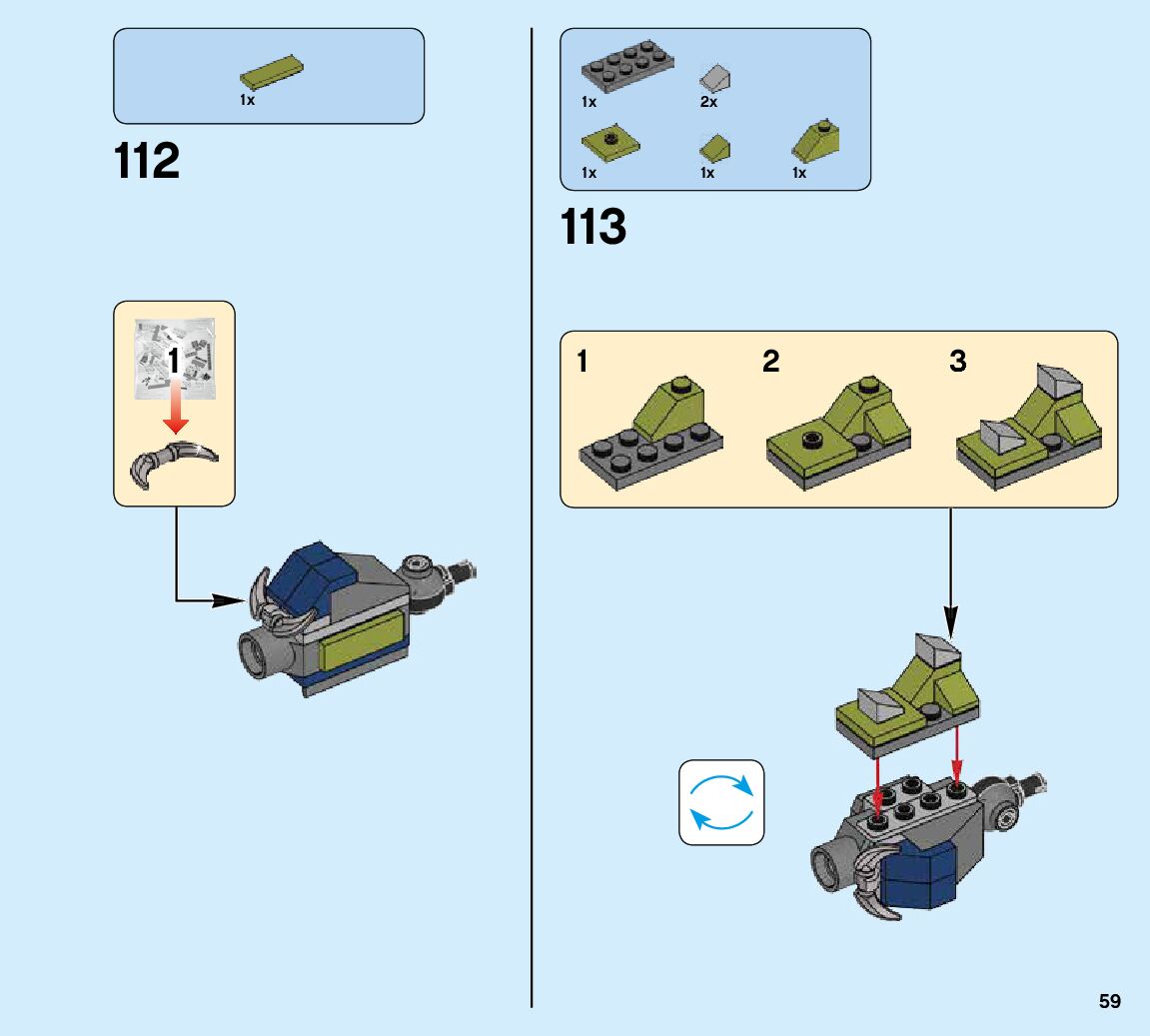 1x

112

1

1x
2x
1x
1x
1x

113

1
2
3

59