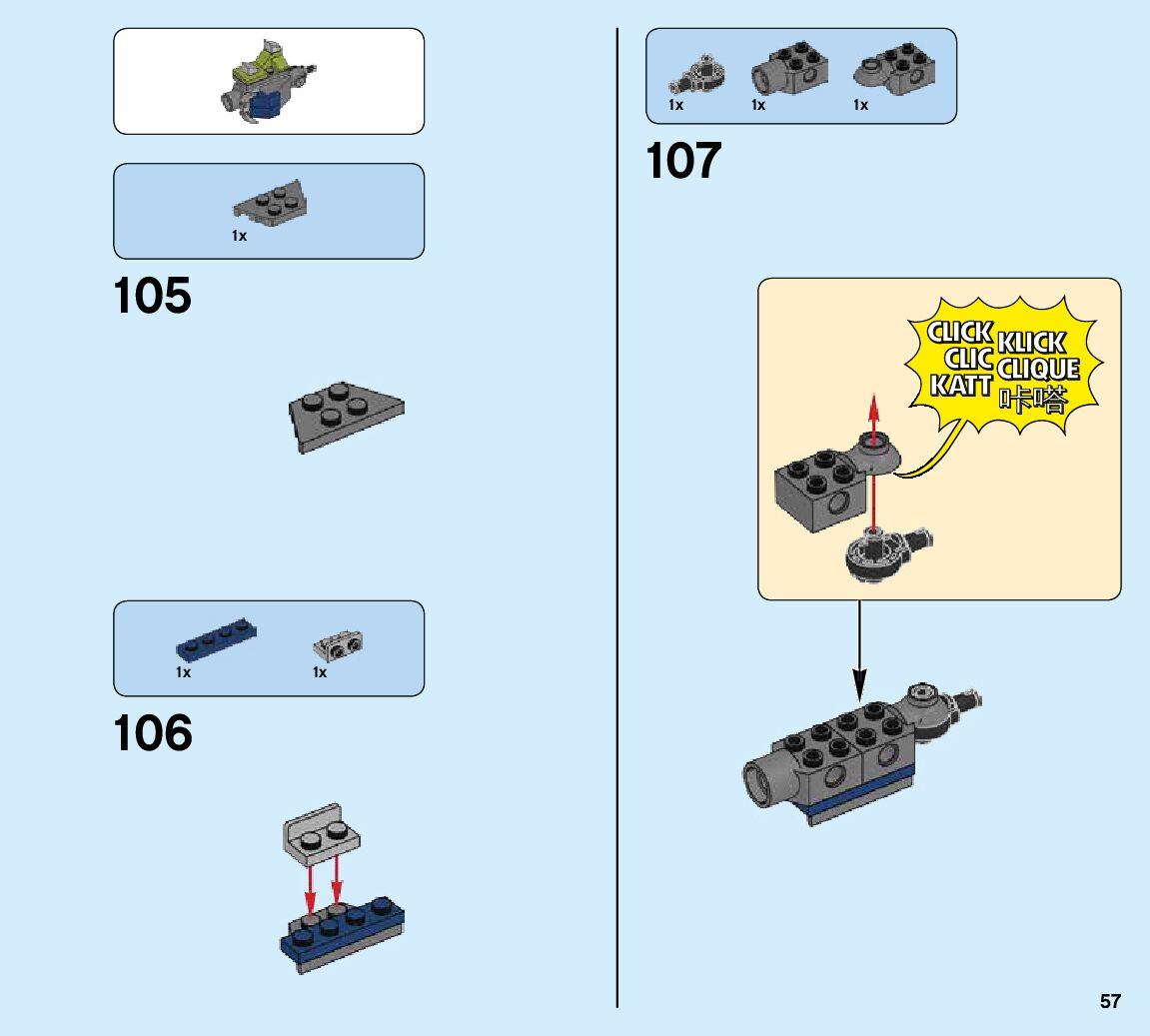 1x

105

1x 1x

106

1x 1x 1x

107

CLICK KLICK
CLIC CLIQUE
KATT 咔嗒

57