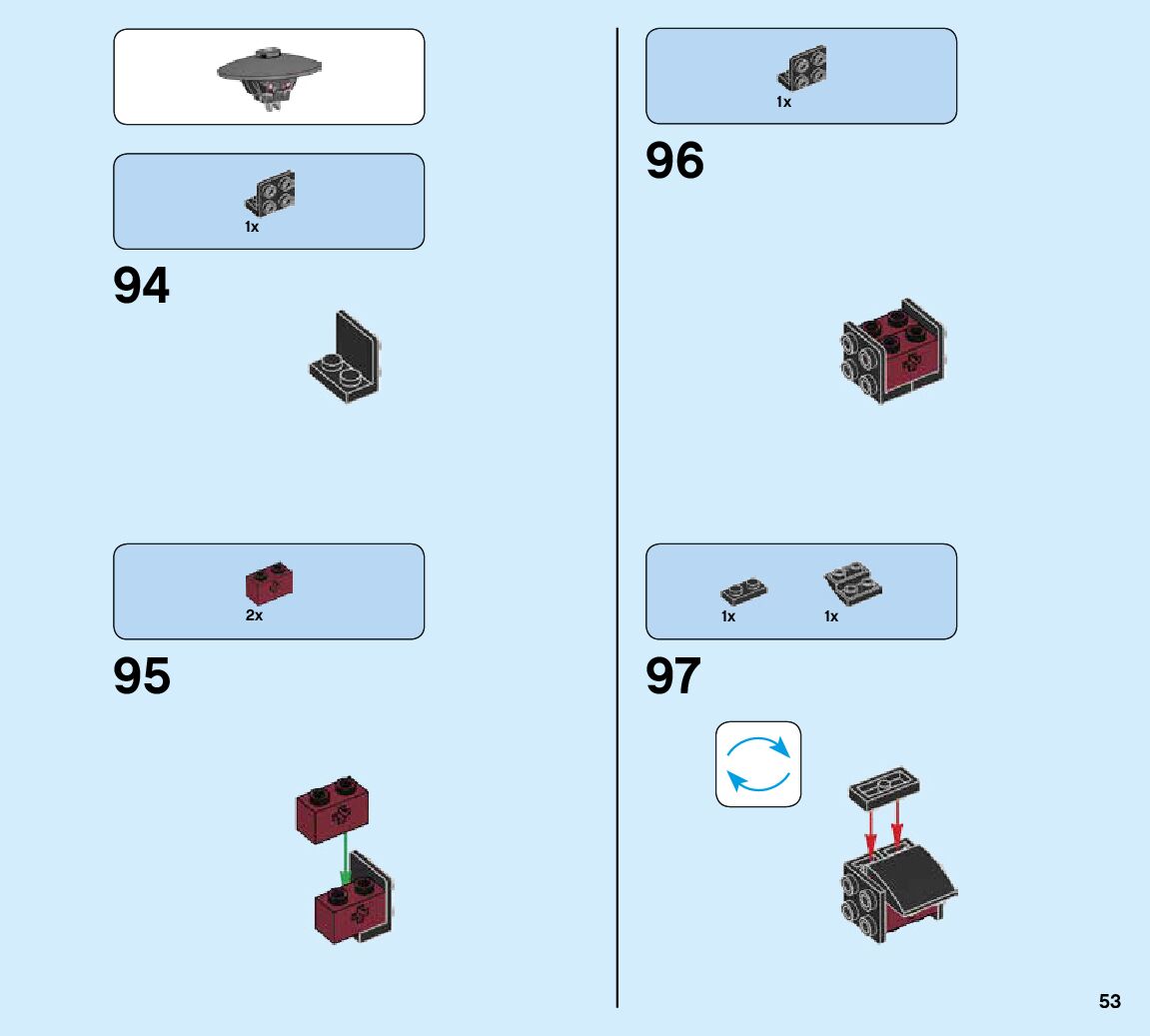 1x

94

2x

95

1x

96

1x

1x

97

53