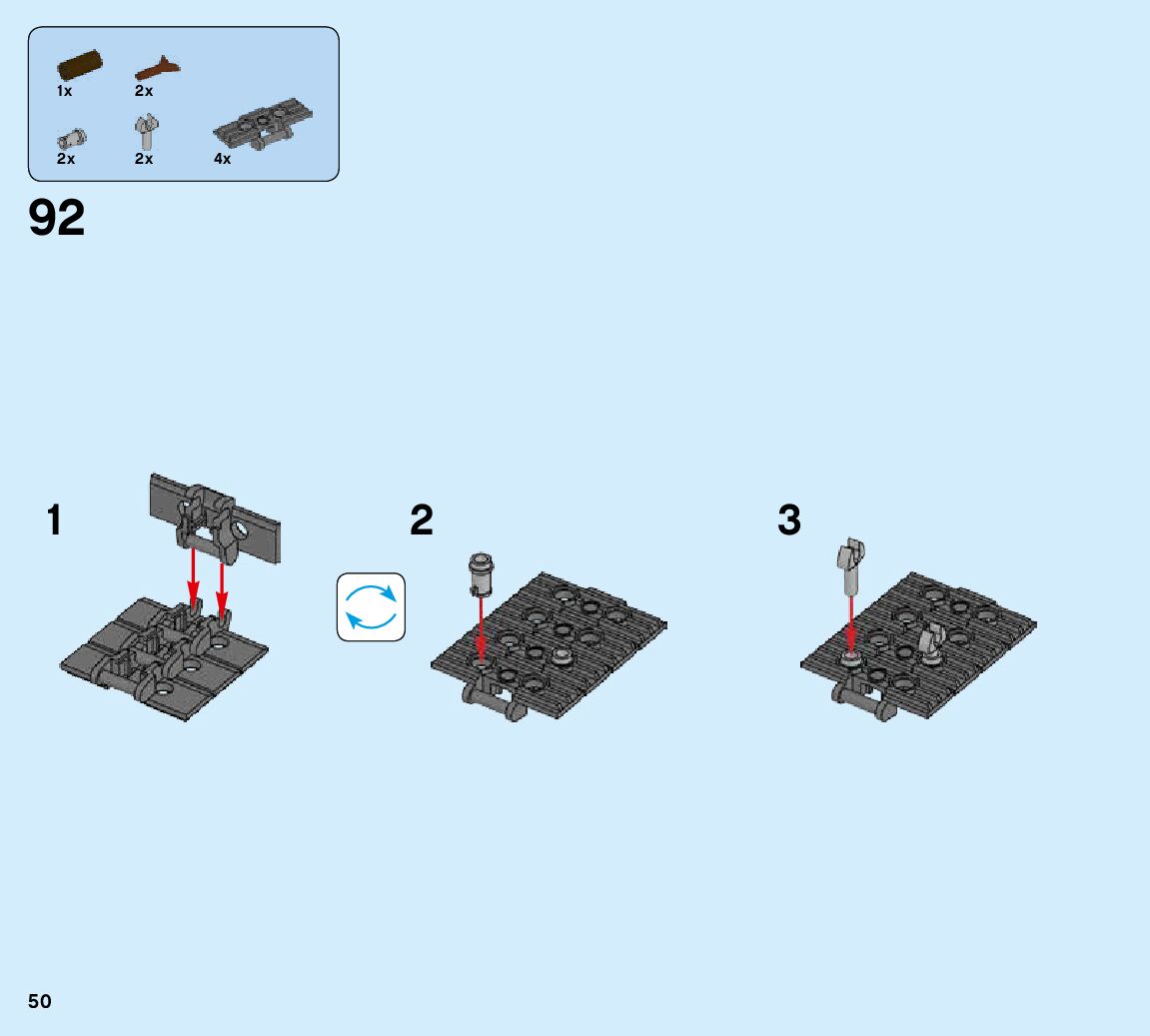 1x
2x
2x
2x
4x

92

1

2

3

50