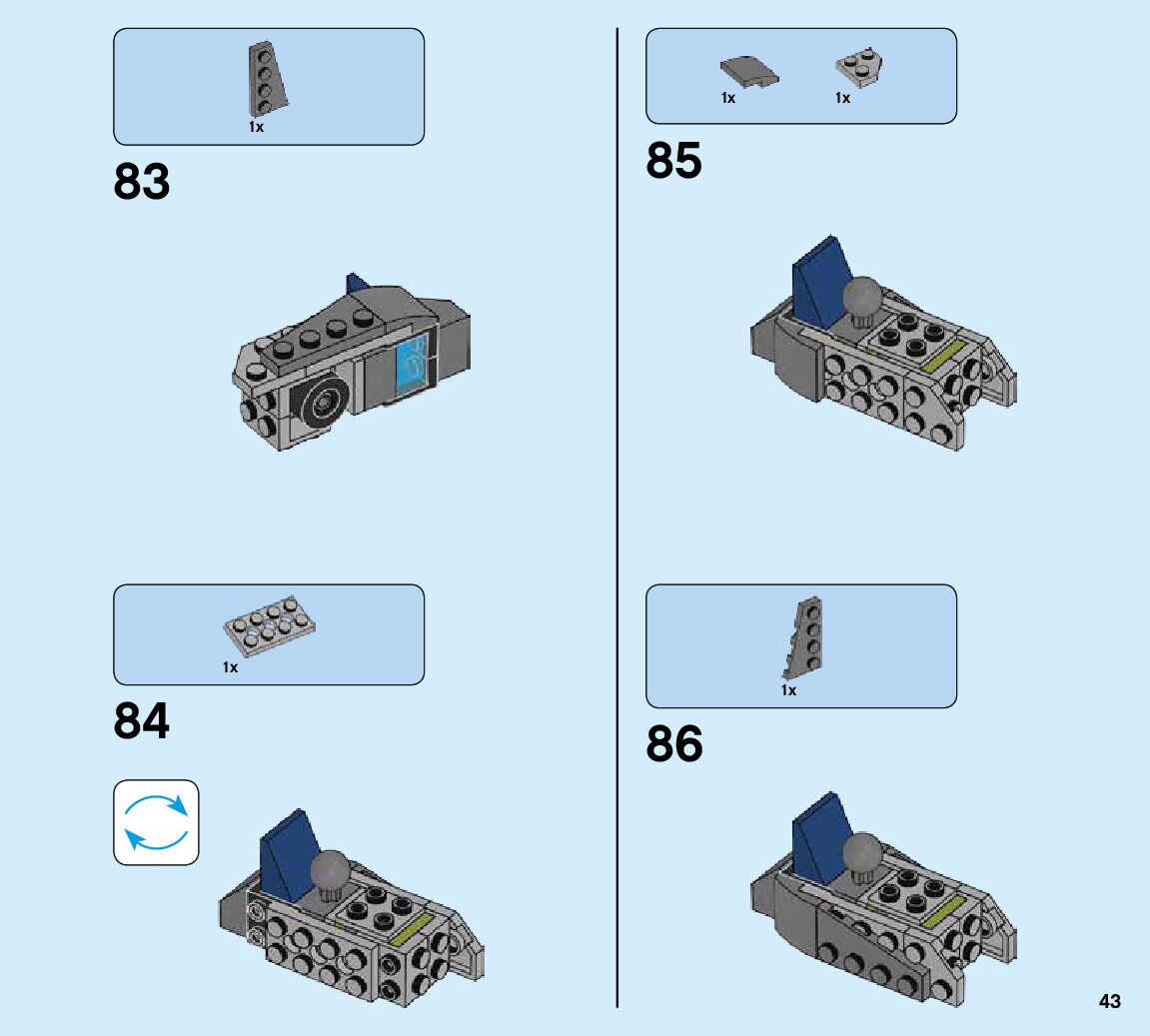 1x

83

1x

84

1x 1x

85

1x

86

43