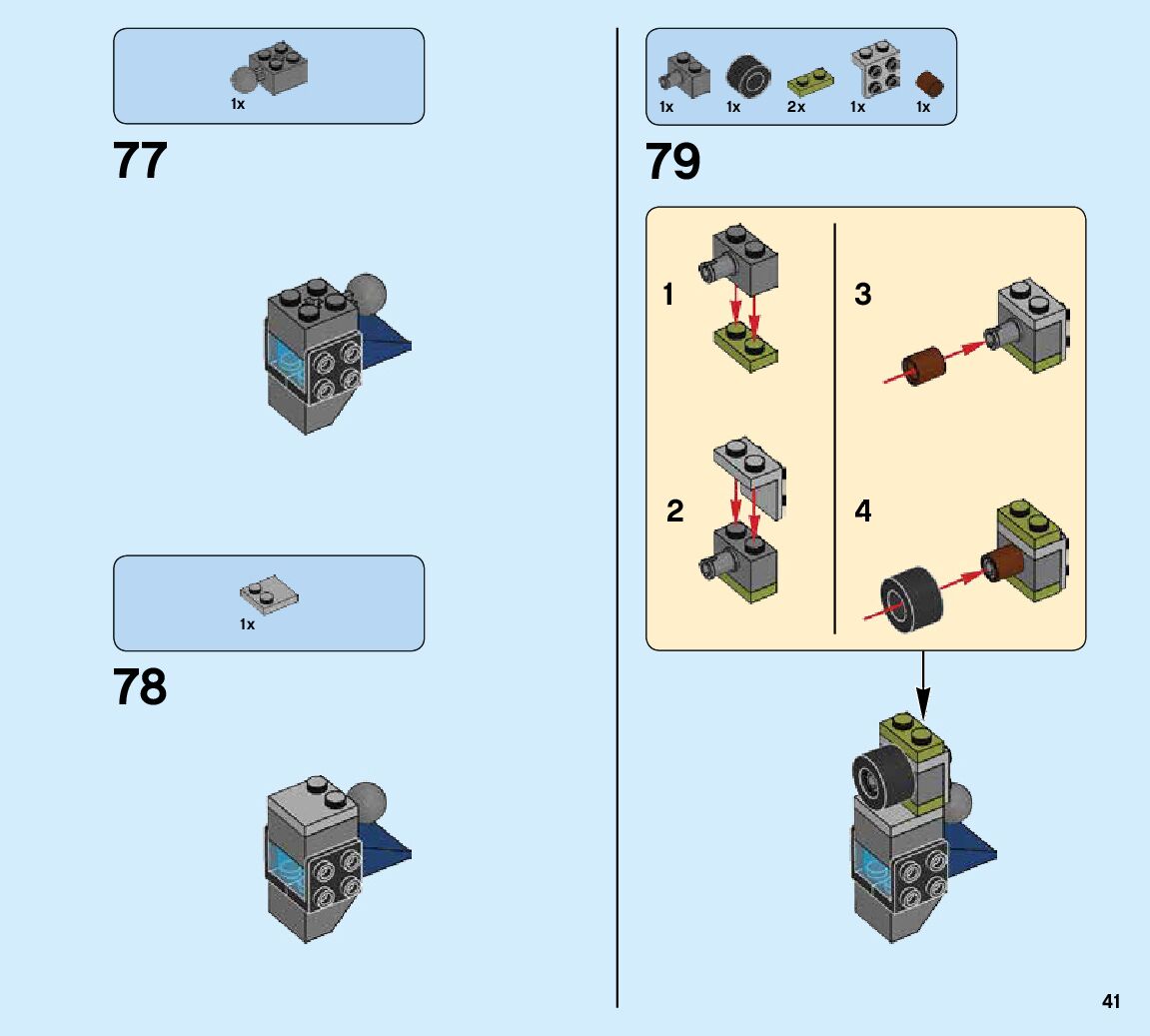 1x

77

1x

78

1x 1x 2x 1x 1x

79

1

2

3

4

41