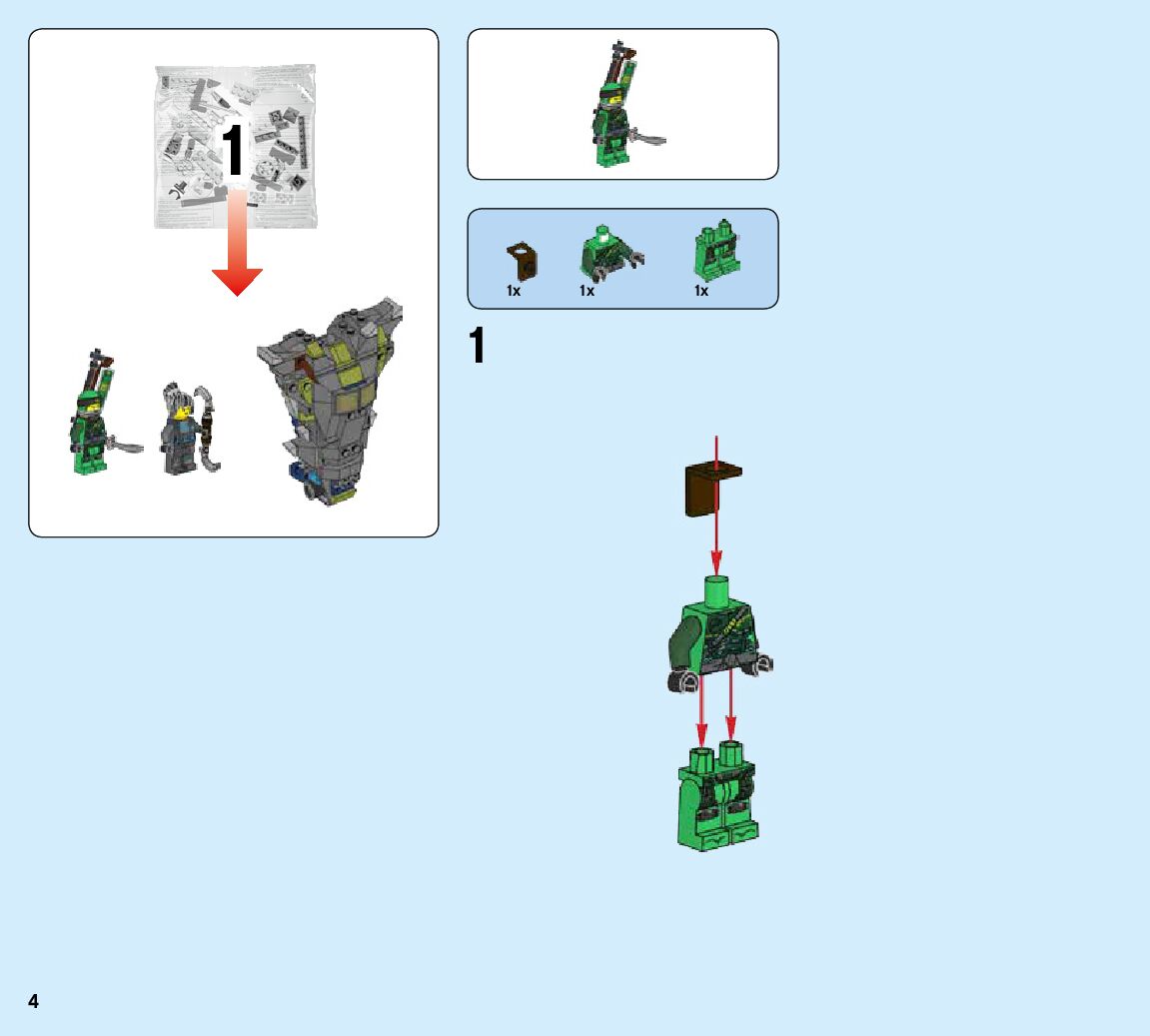 1

1x 1x 1x

1

4