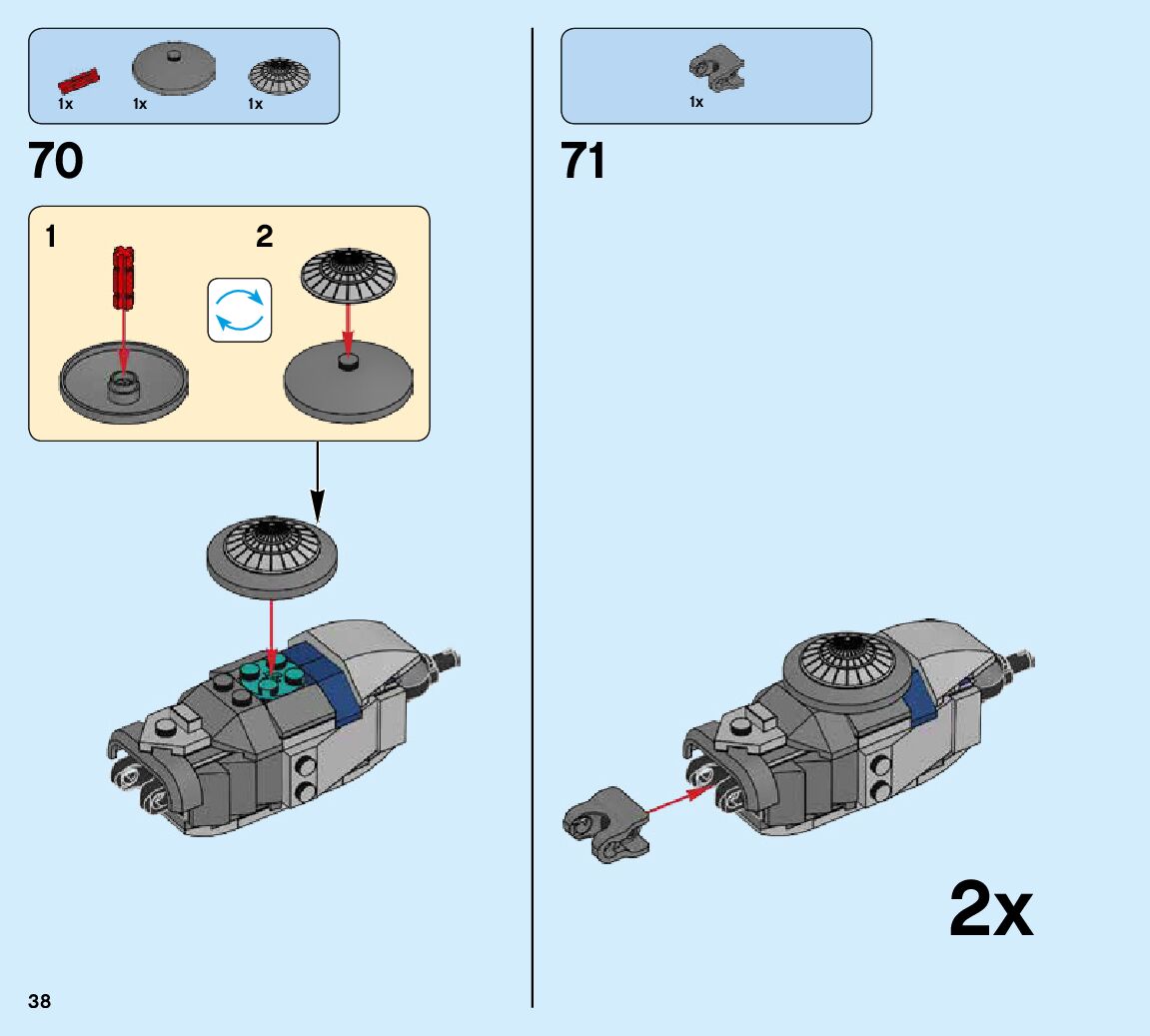 1x 1x 1x

70

1

2

1x

71

2x

38