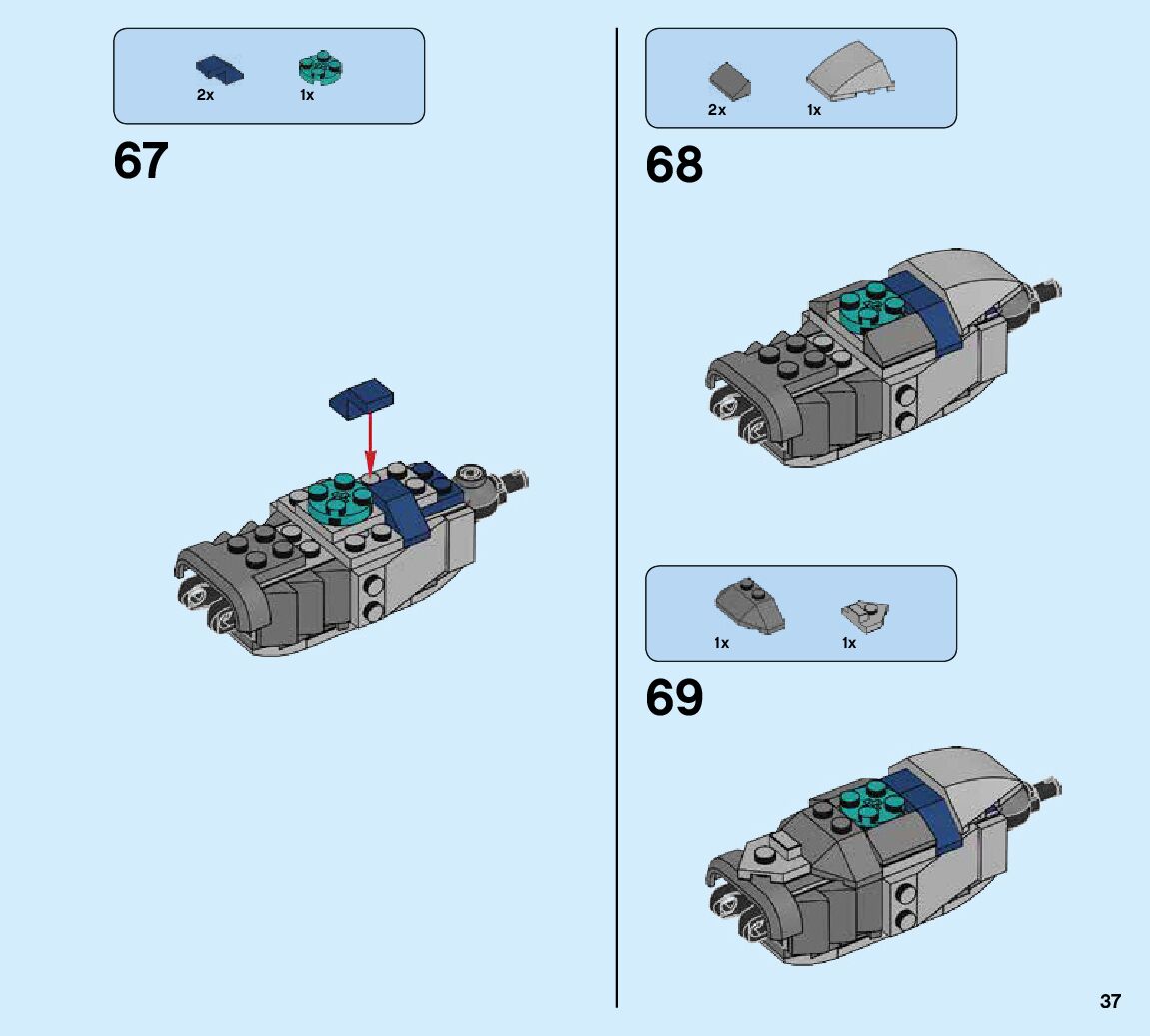 2x 1x

67

2x 1x

68

1x 1x

69

37