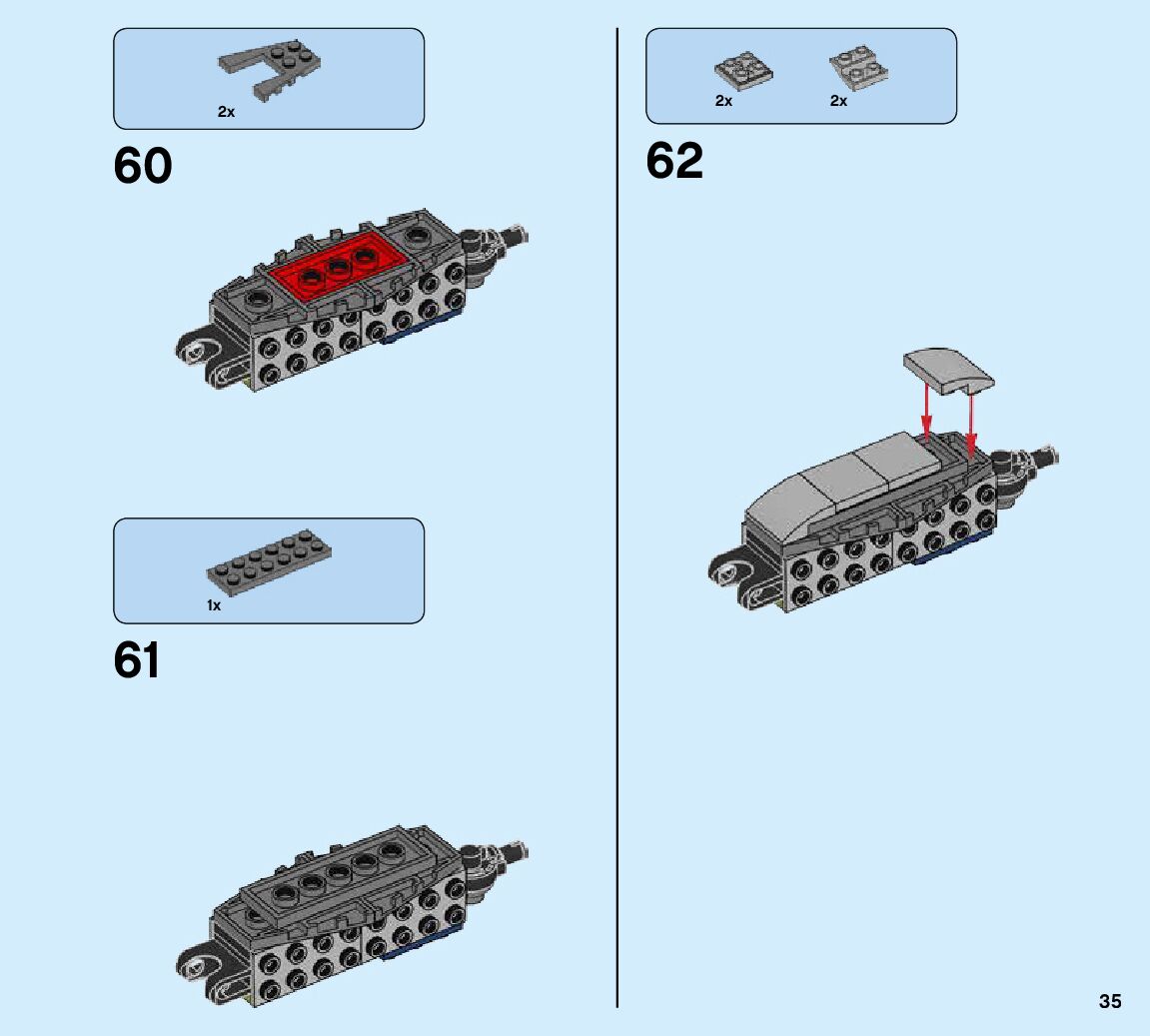 2x

60

1x

61

2x 2x

62

35