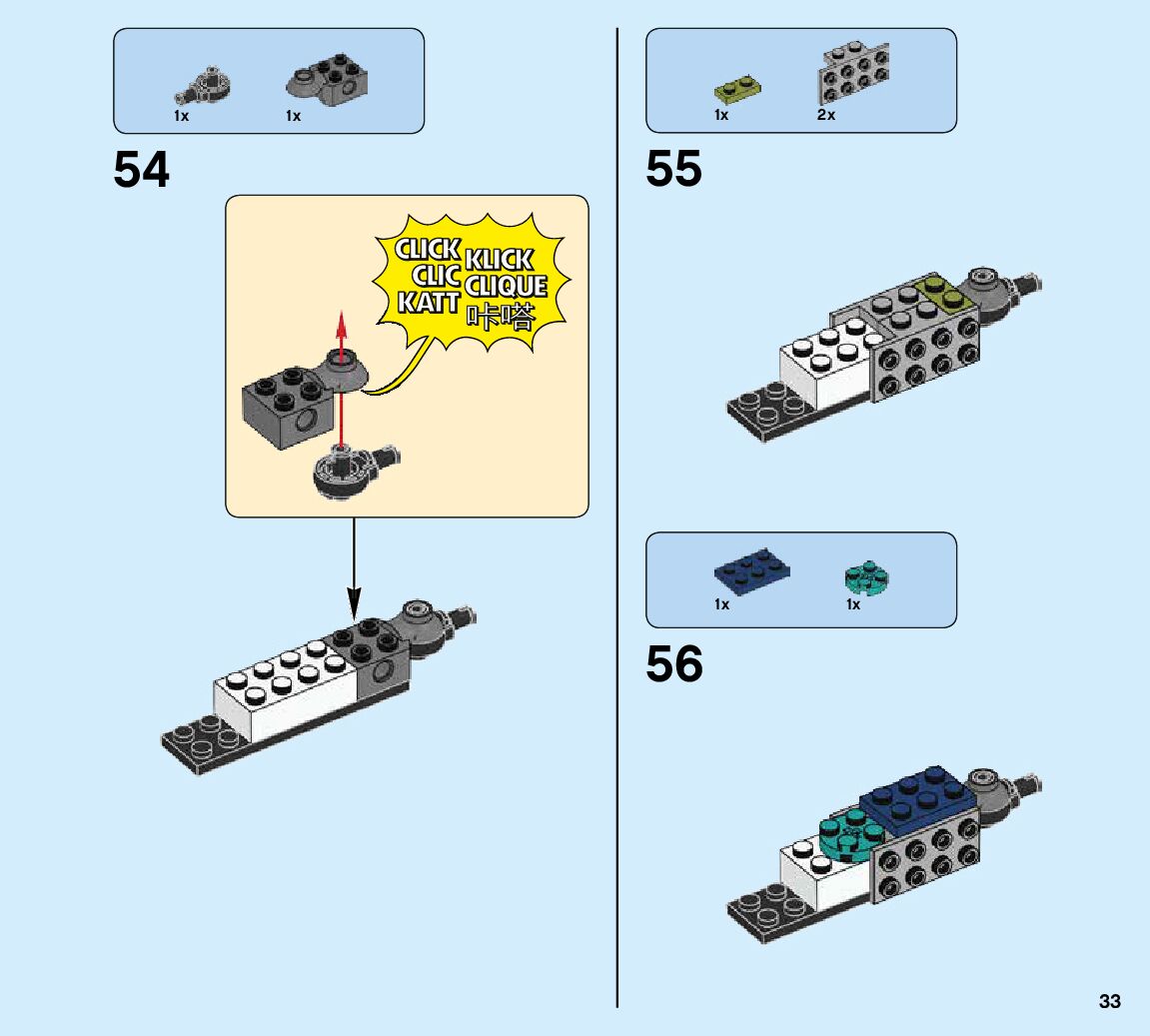 1x 1x

54

CLICK KLICK
CLIC CLIQUE
KATT 咔嗒

1x 2x

55

1x 1x

56

33