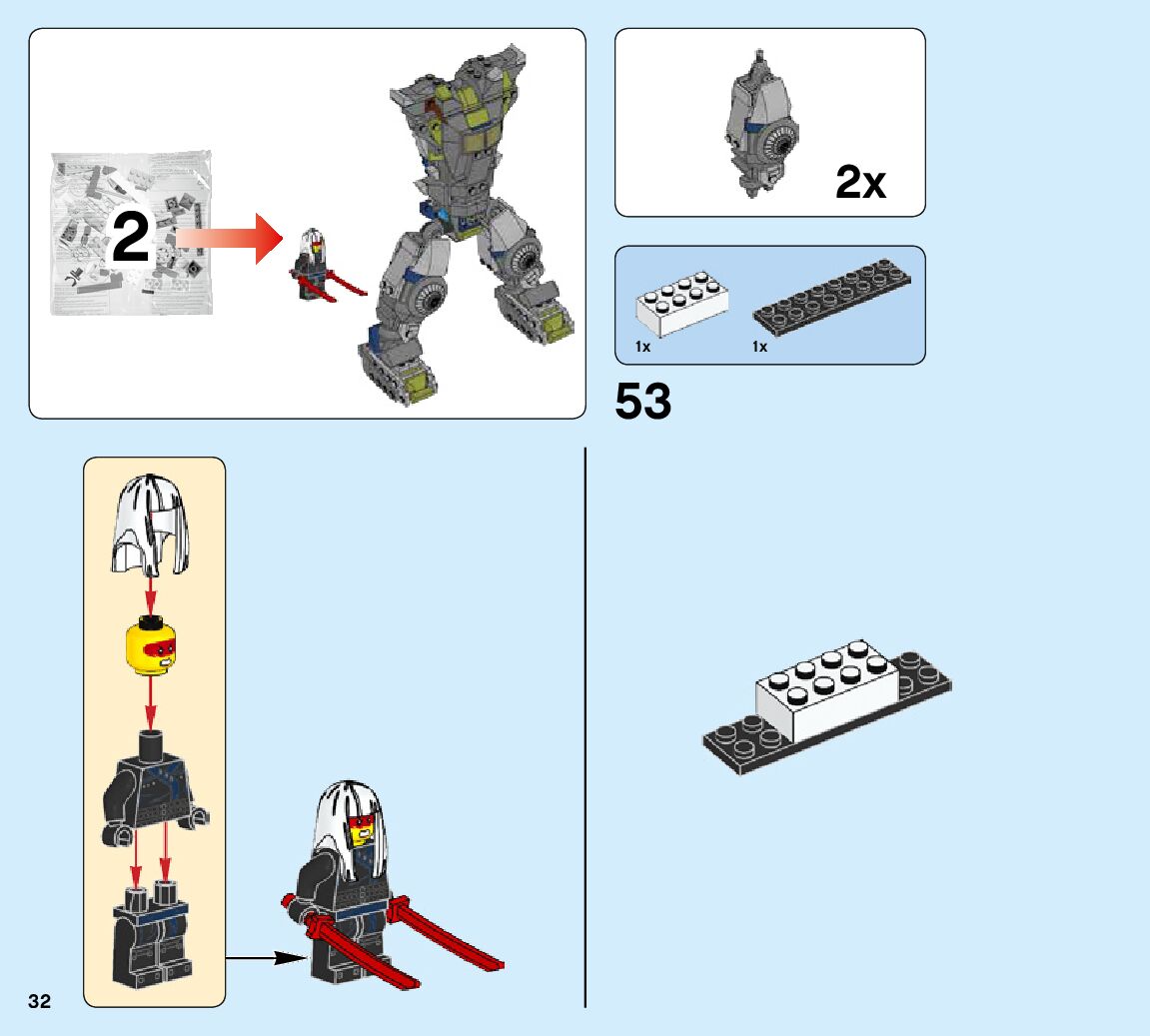 2

2x

1x
1x

53

32