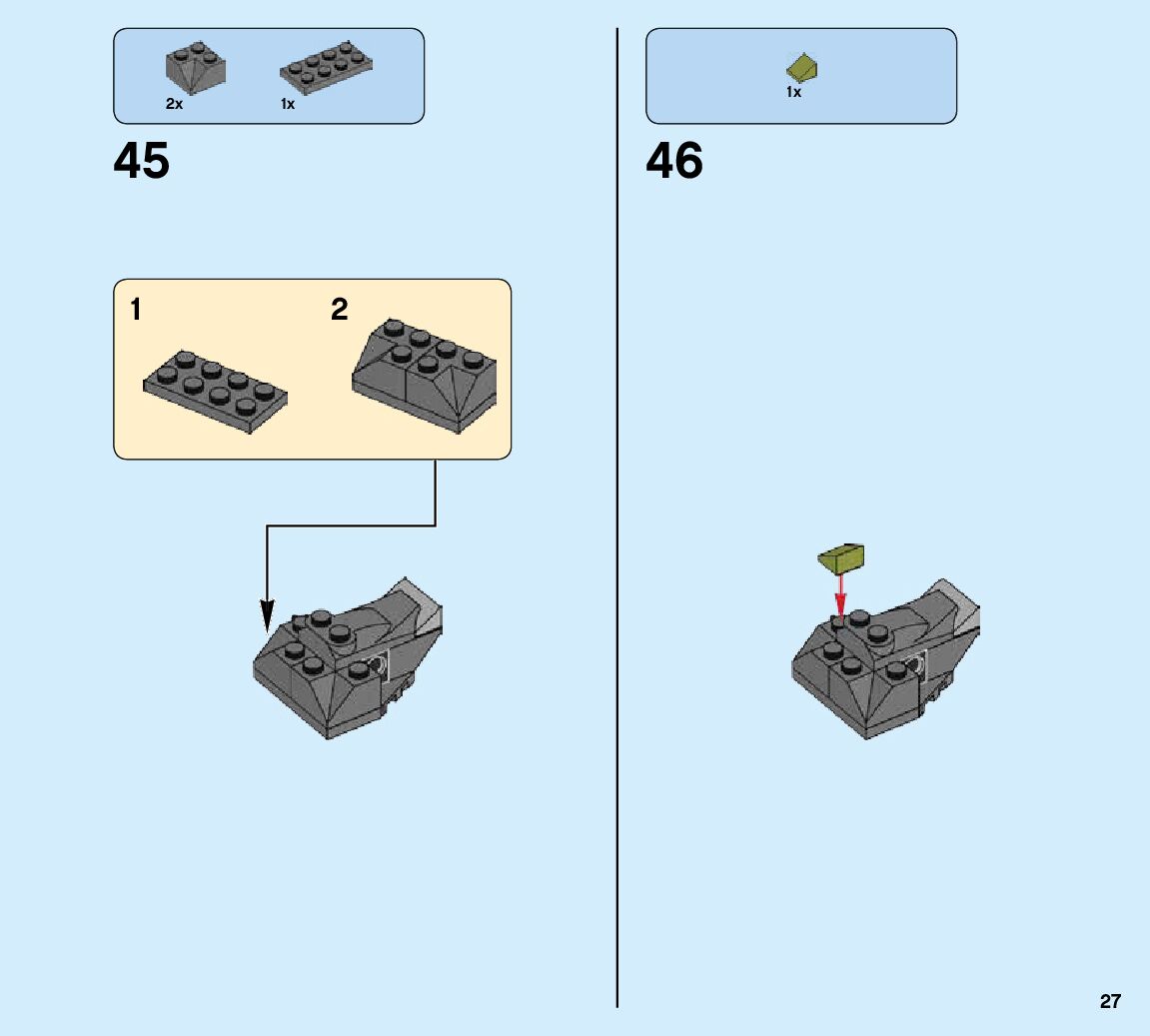 2x 1x

45

1 2

1x

46

27