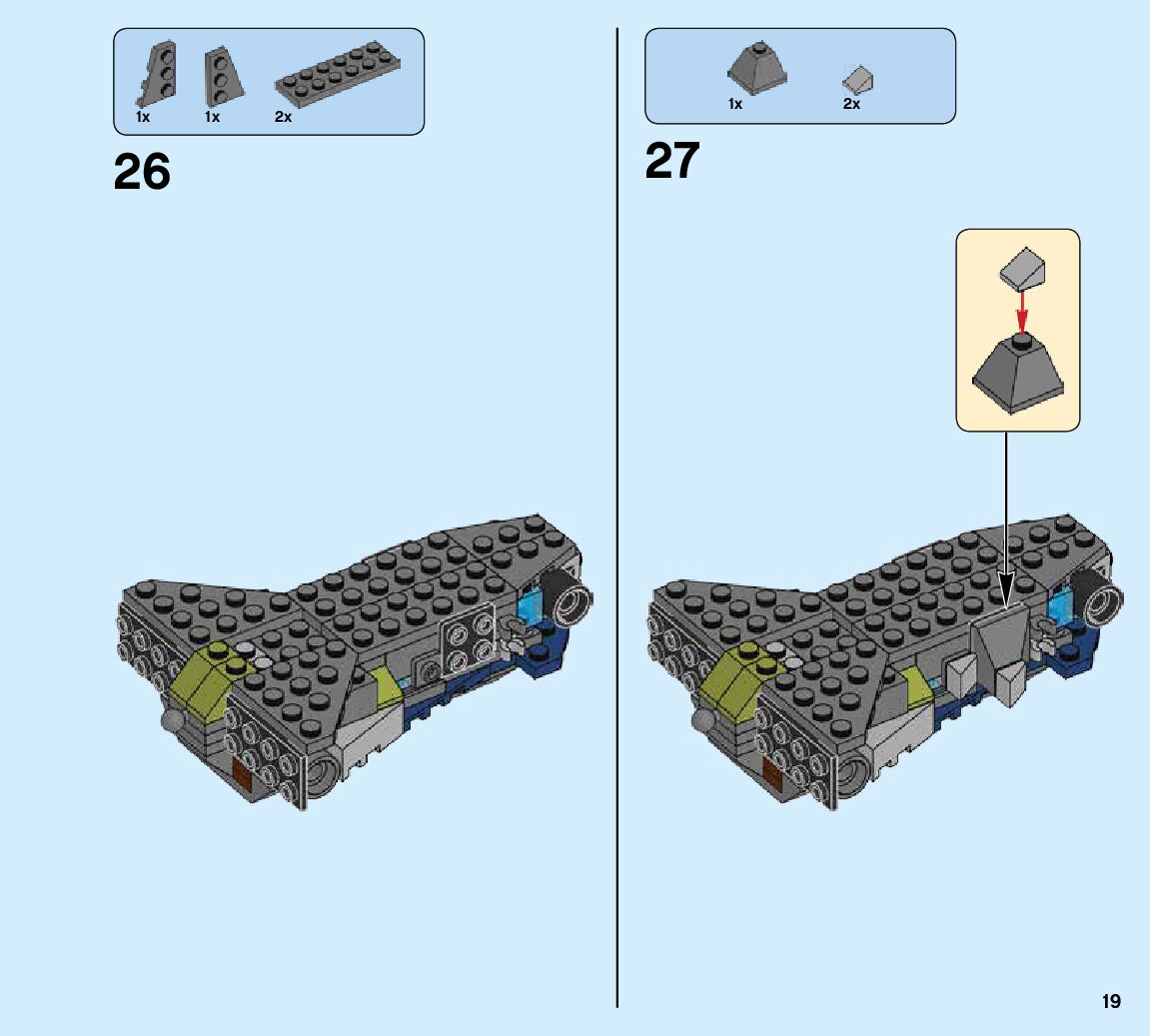 1x 1x 2x

26

1x 2x

27

19