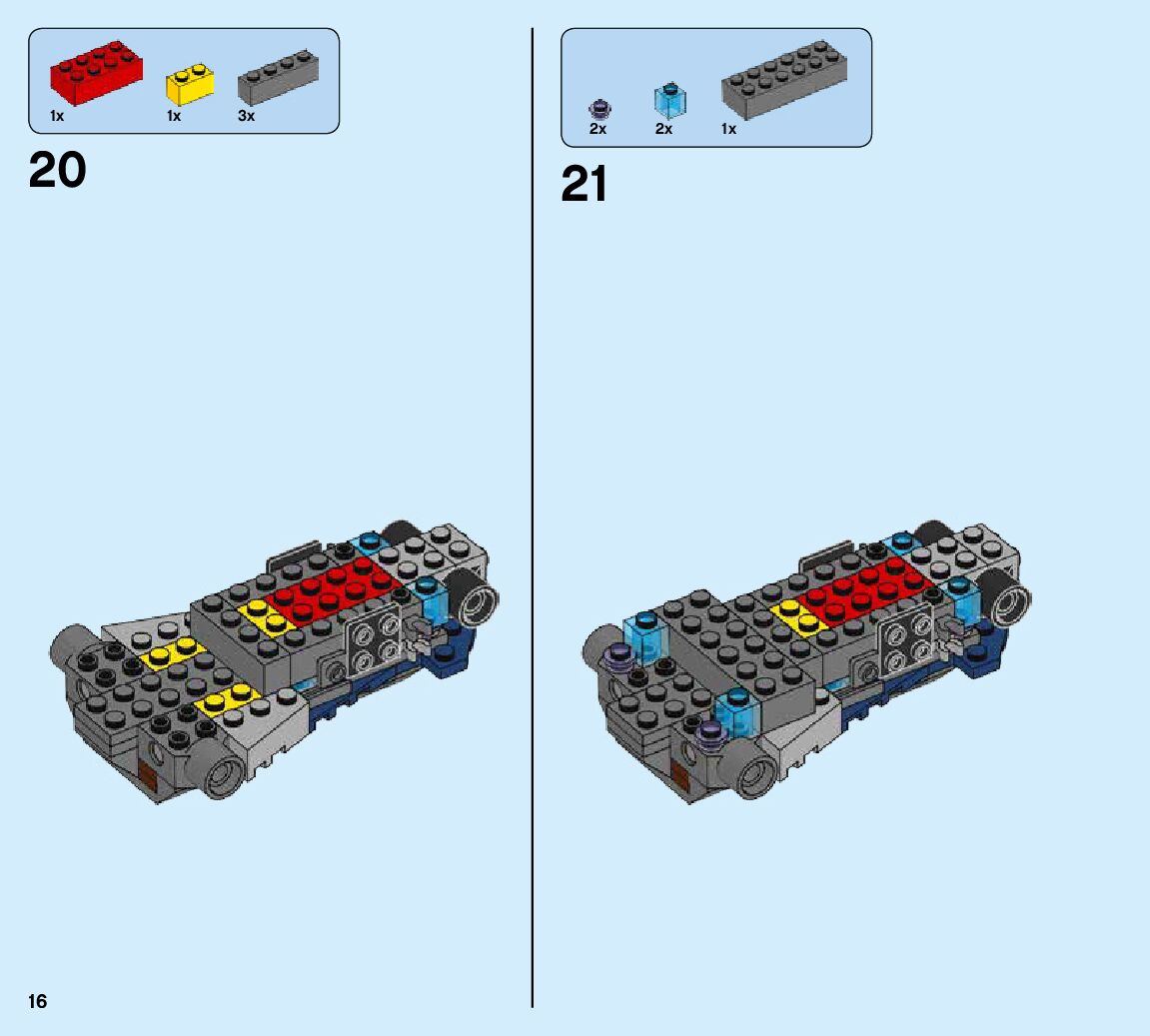 1x 1x 3x

20

2x 2x 1x

21

16