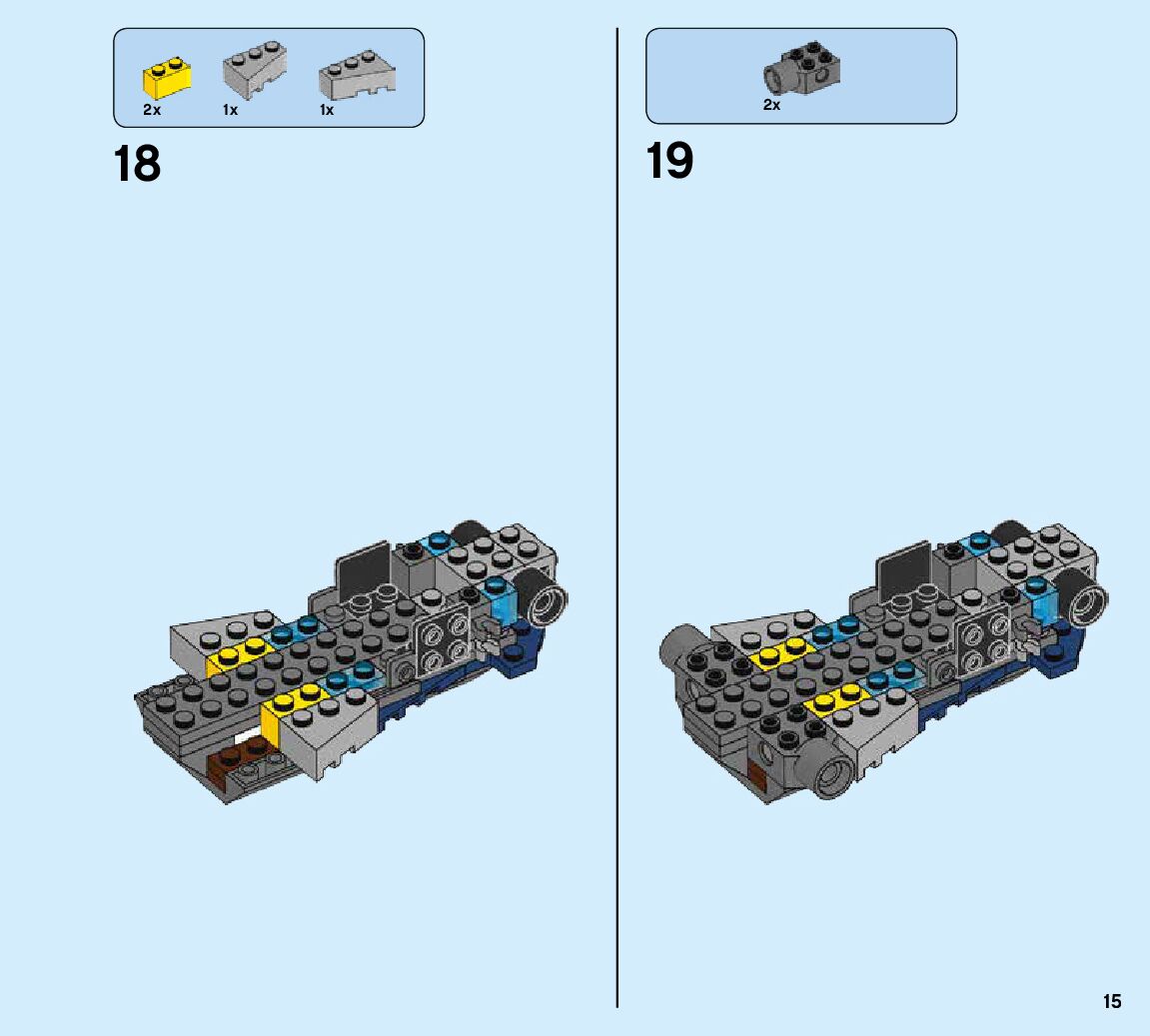 2x 1x 1x

18

2x

19

15