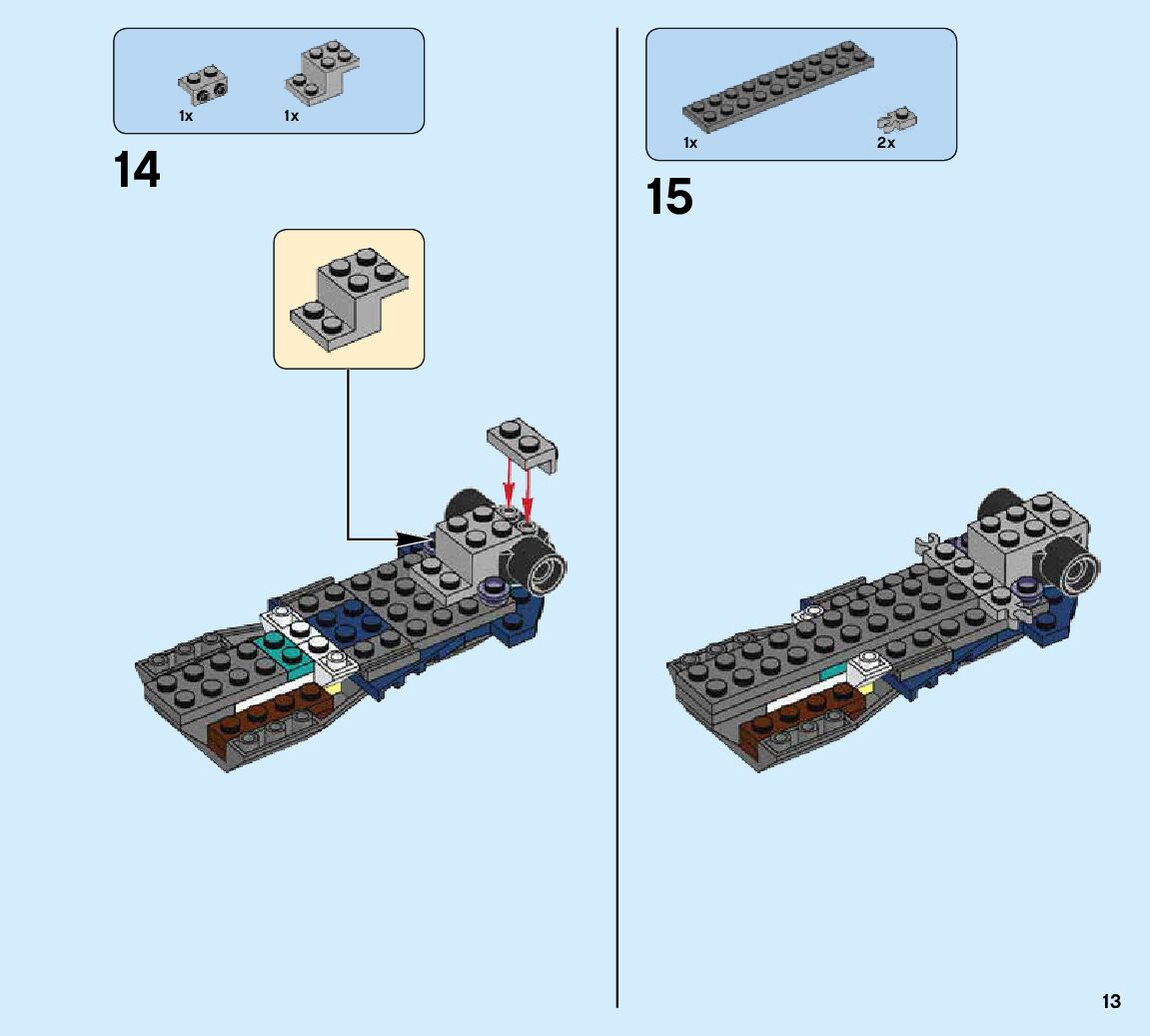 1x 1x

14

1x 2x

15

13