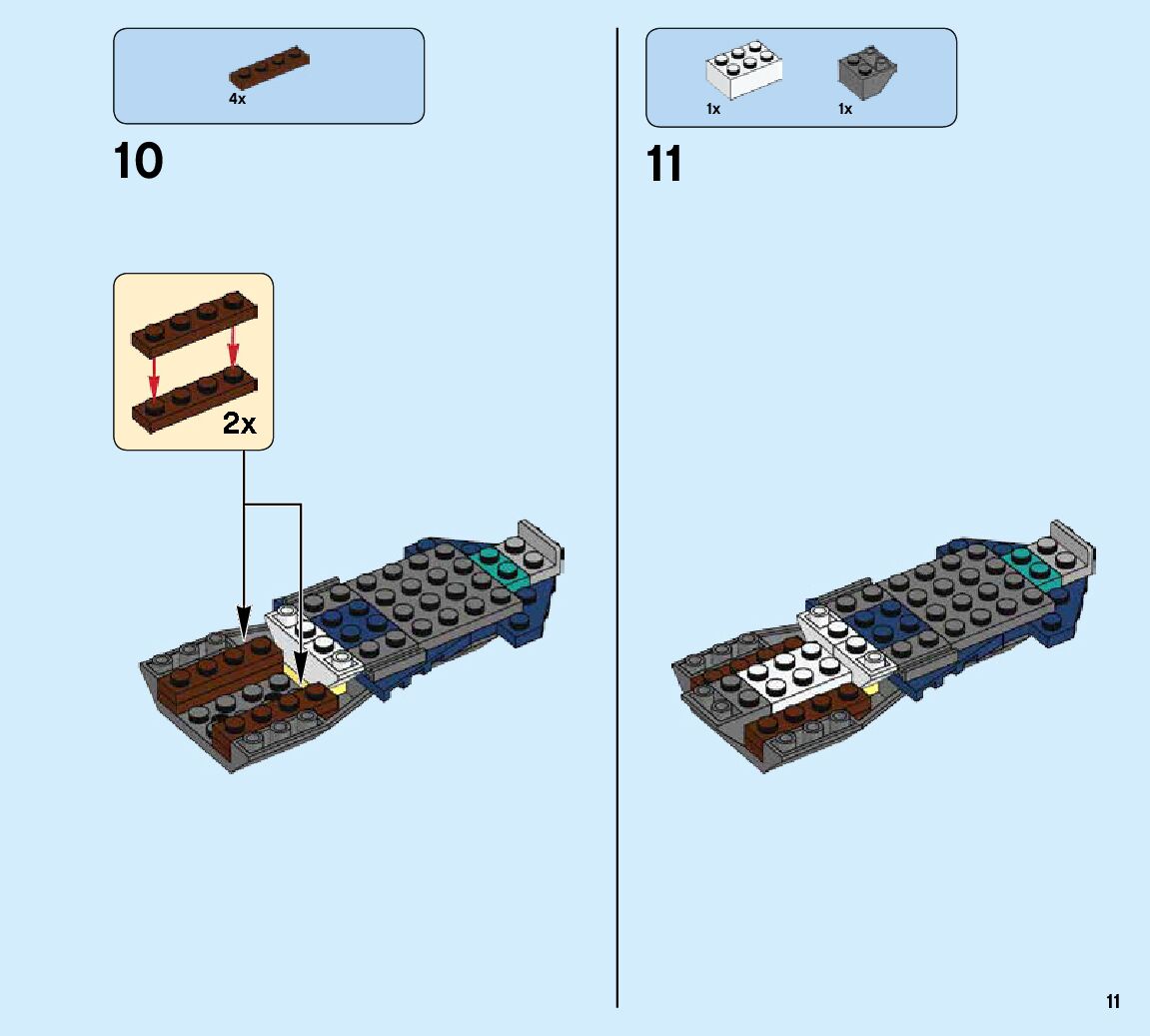 4x

10

2x

1x

1x

11

11